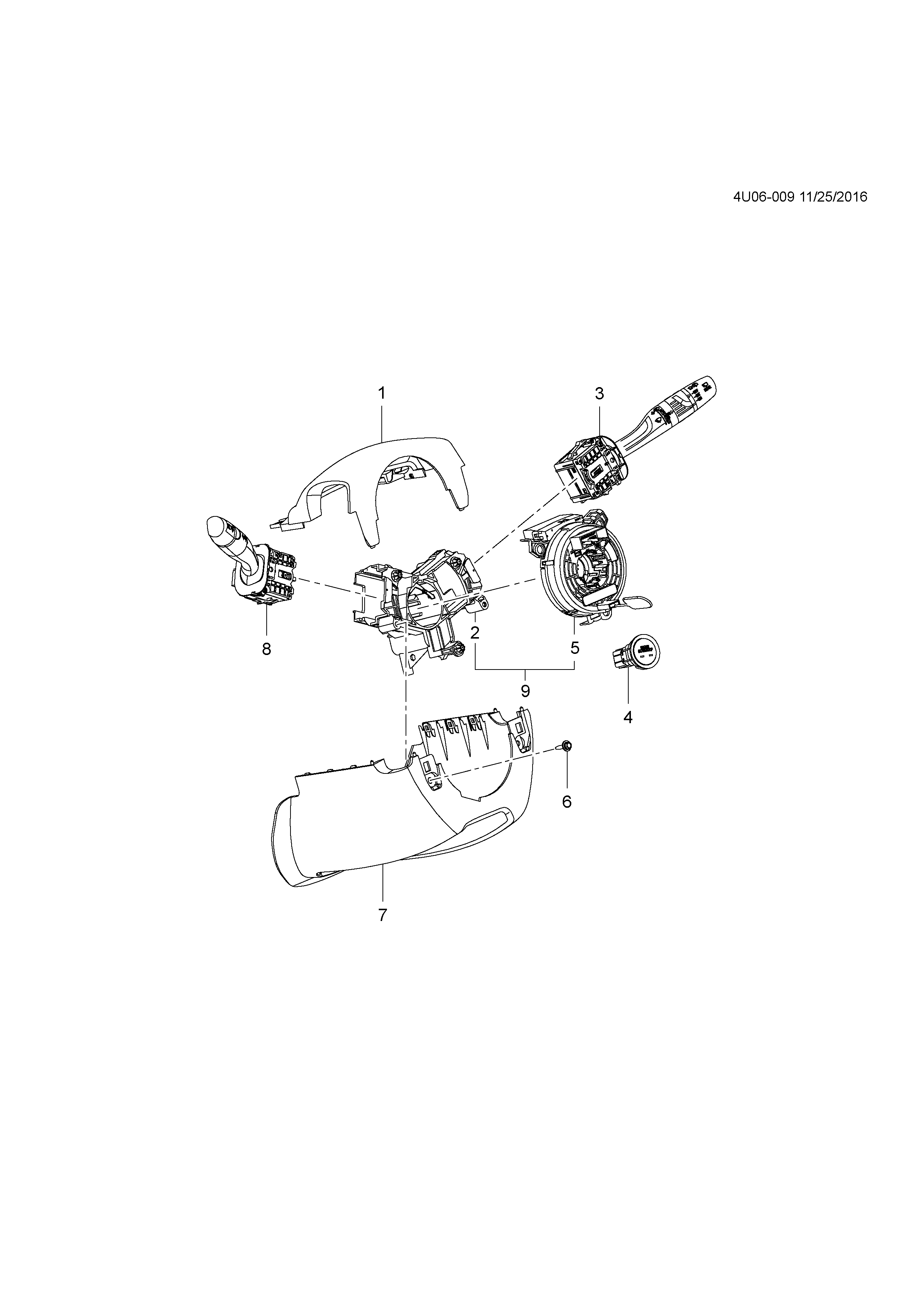 4U06-009 11/25/2016

1

3

8

2

5

9

4

6

7