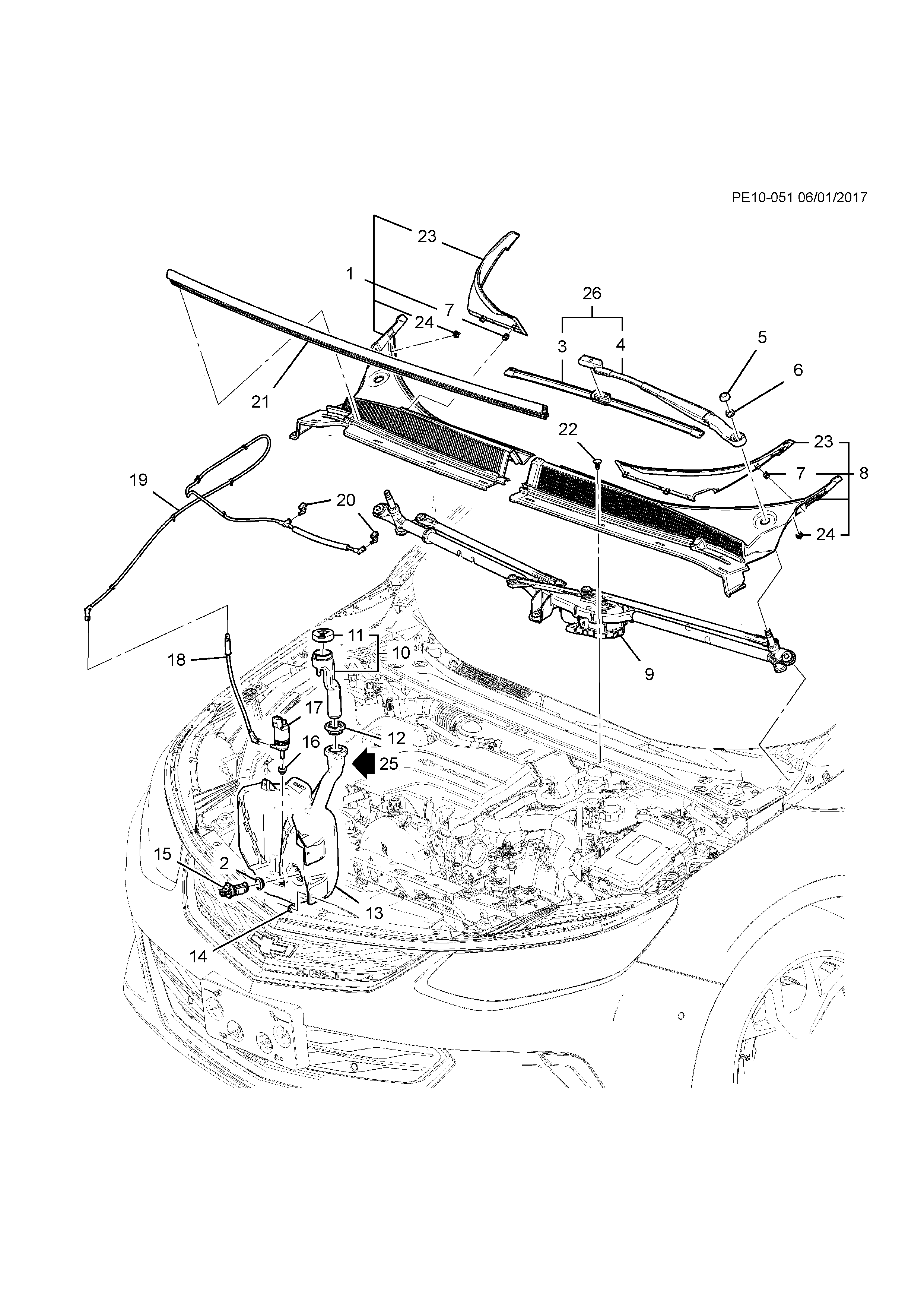 PE10-051 06/01/2017

23
1
7
24
26
3
4
5
6
21
22
23
7
8
24
19
20
11
10
9
18
17
12
16
25
15
2
13
14