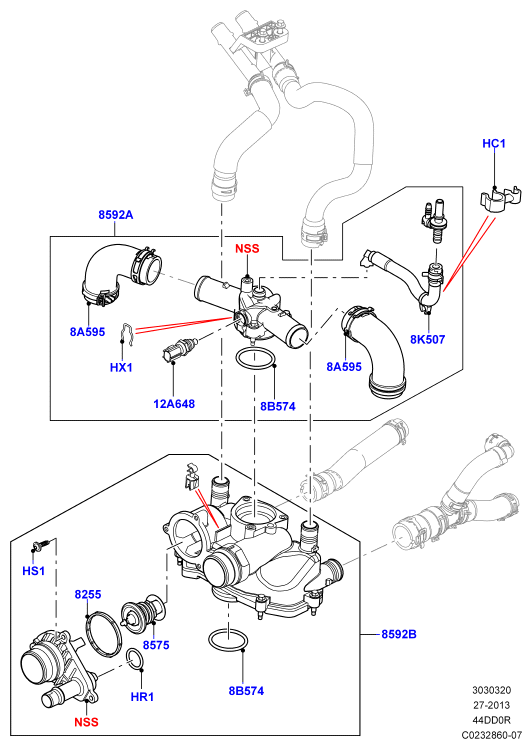 HC1

8592A

NSS

8A595

HX1

12A648

8B574

8A595

8K507

HS1

8255

8575

HR1

NSS

8B574

8592B

3030320
27-2013
44DD0R
C0232860-07