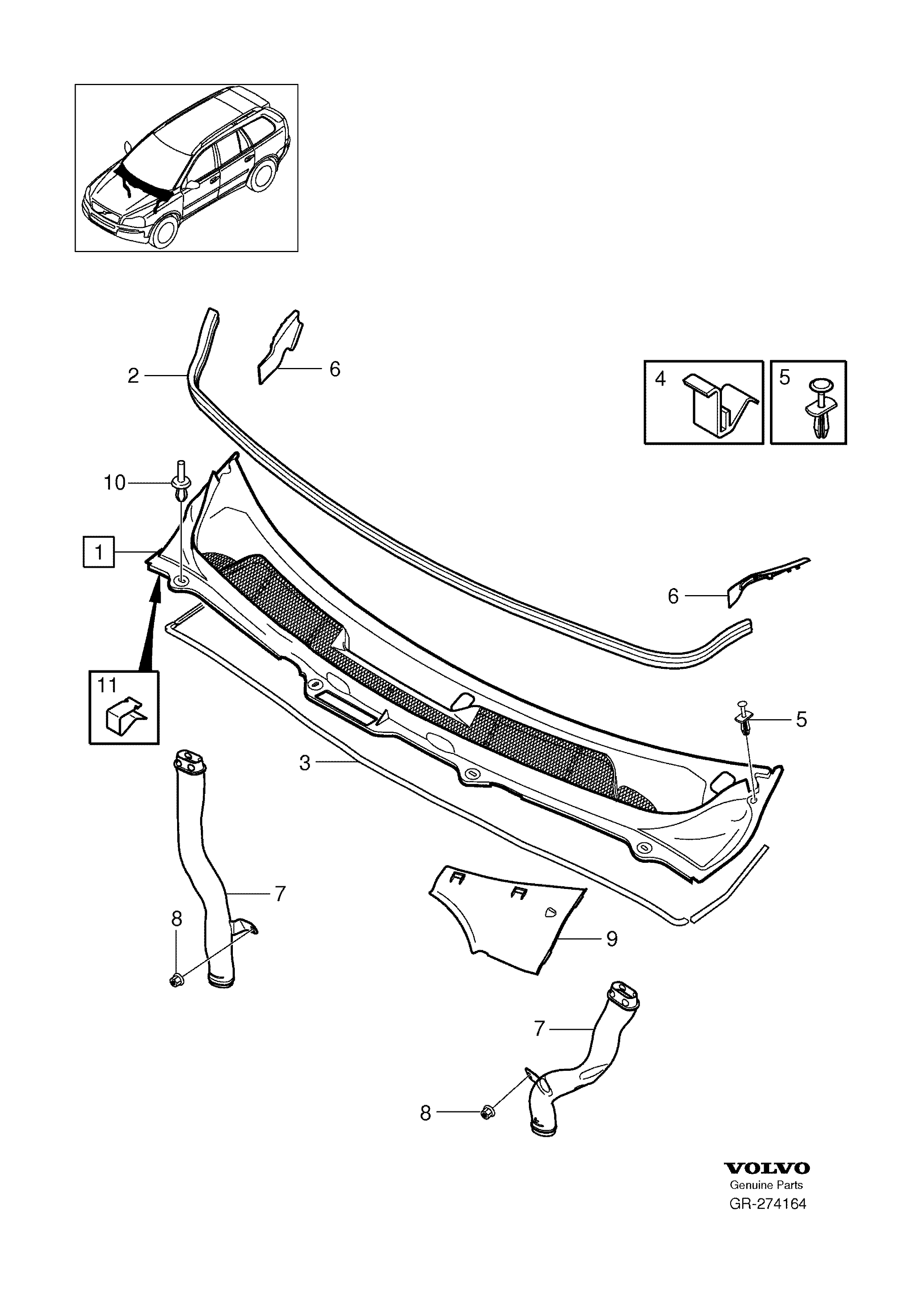 2
6
4
5
10
1
6
11
5
3
7
8
9
7
8

VOLVO
Genuine Parts
GR-274164