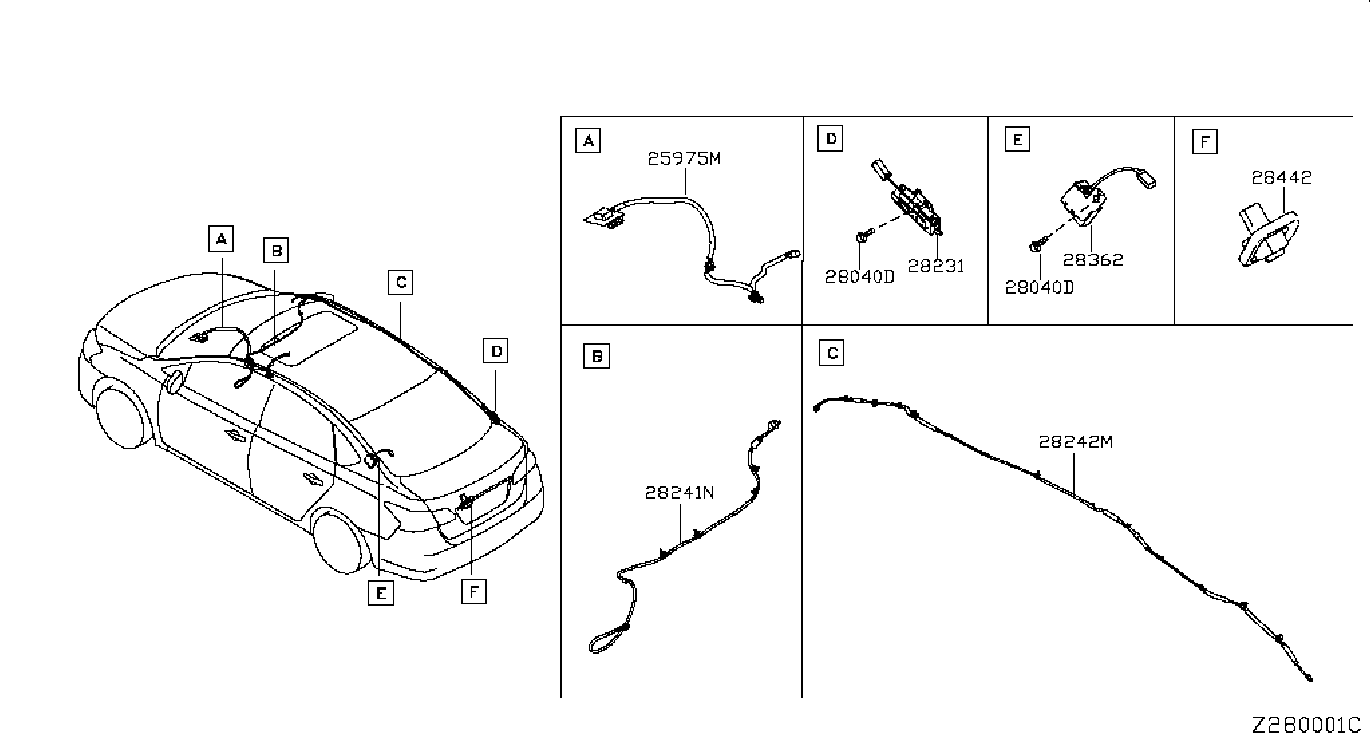 A
B
C
D
E
F

A
25975M

D
28040D
28231

E
28040D
28362

F
28442

B
28241N

C
28242M

Z280001C