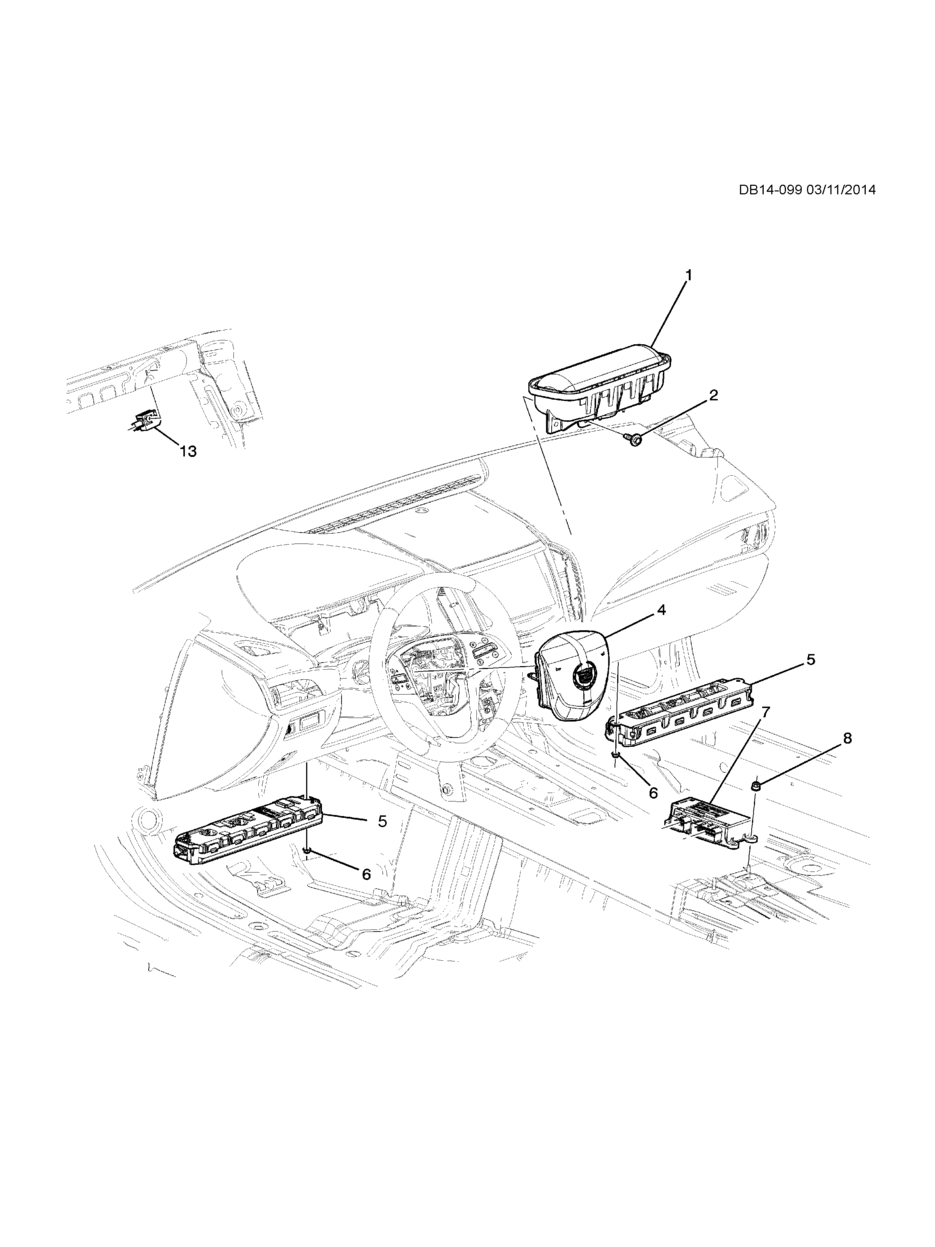 DB14-099 03/11/2014

1
2
13
4
5
7
8
6
5
6