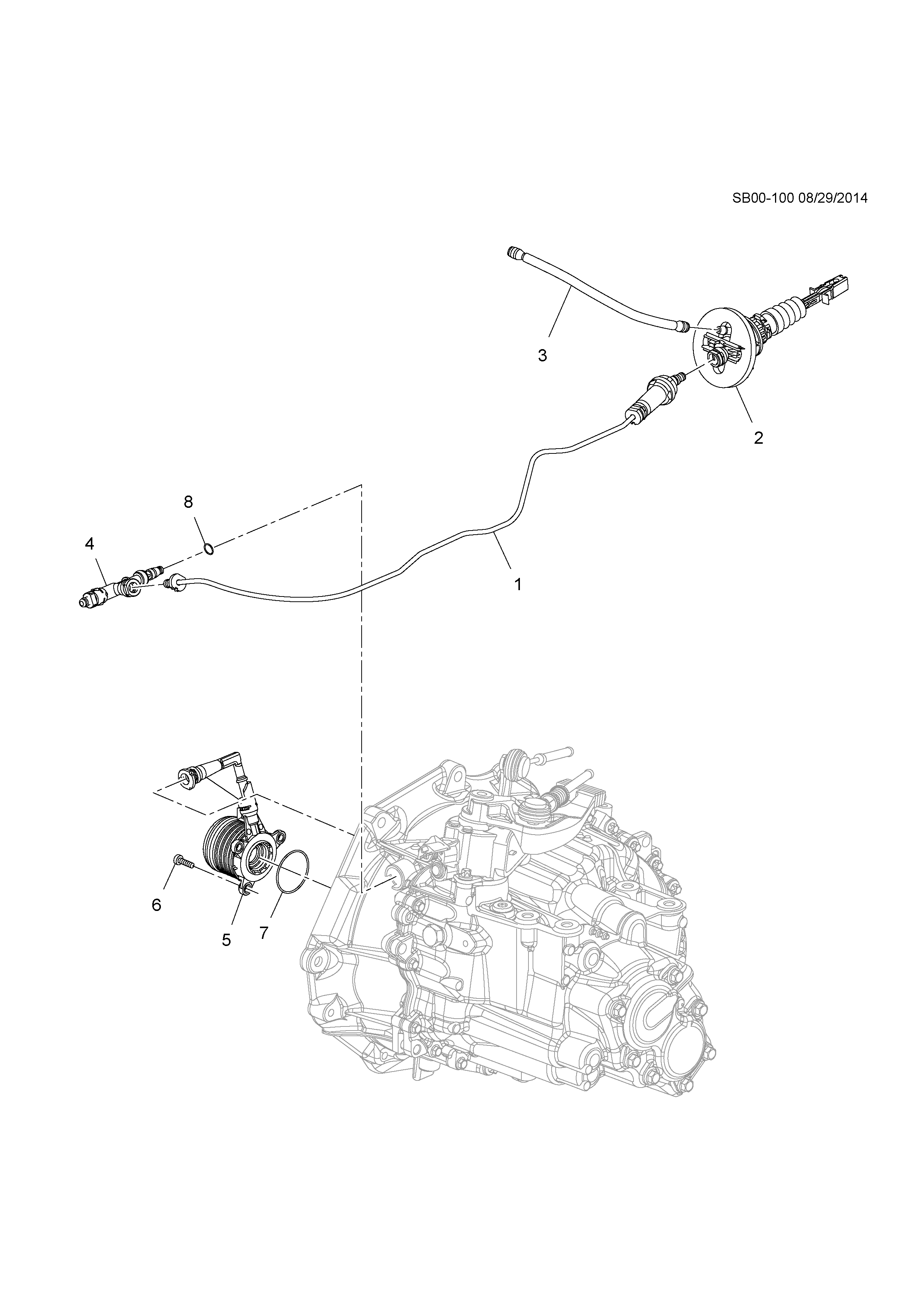 SB00-100 08/29/2014

3

2

8

4

1

6

5

7