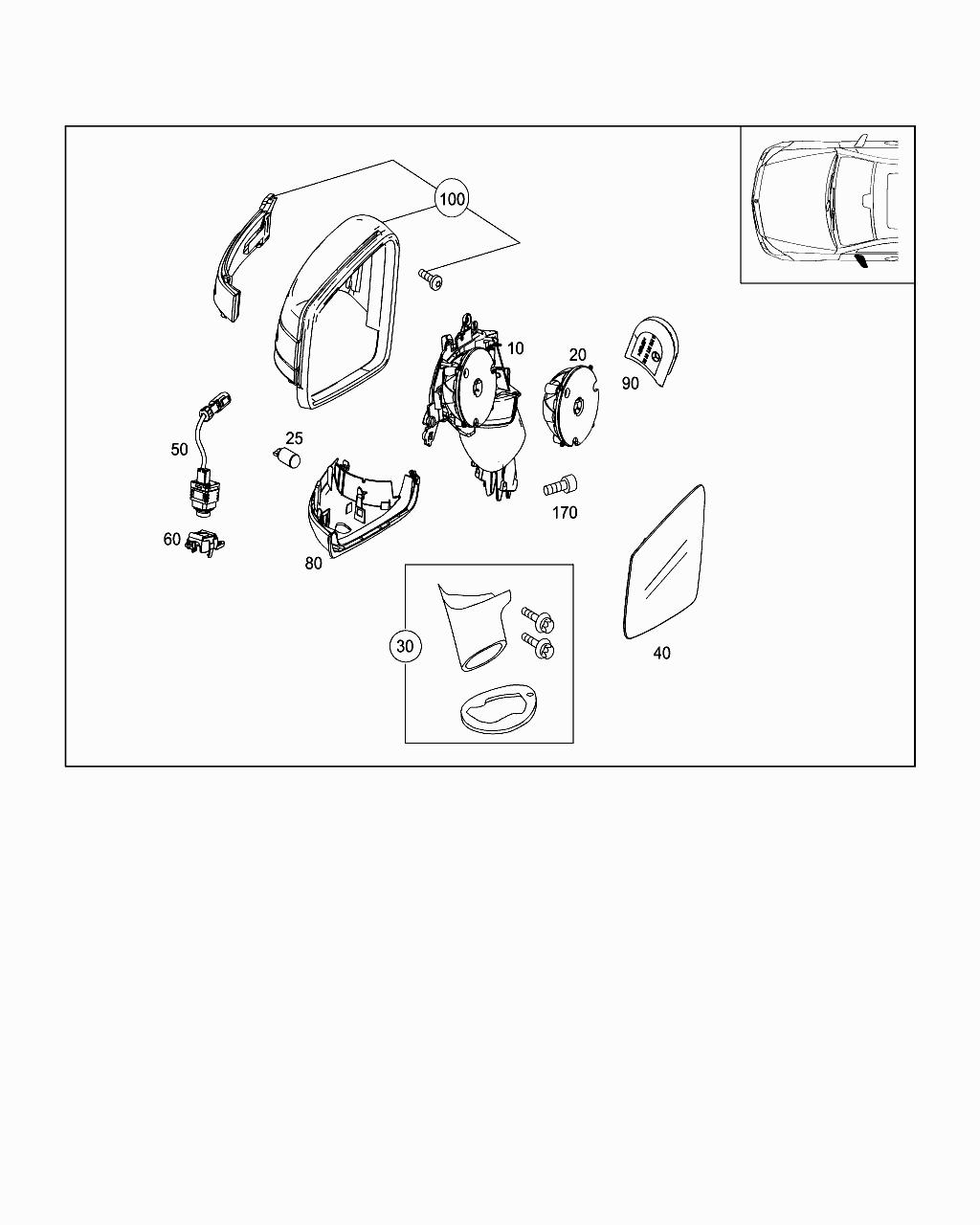 100
10
20
90
50
25
170
60
80
30
40