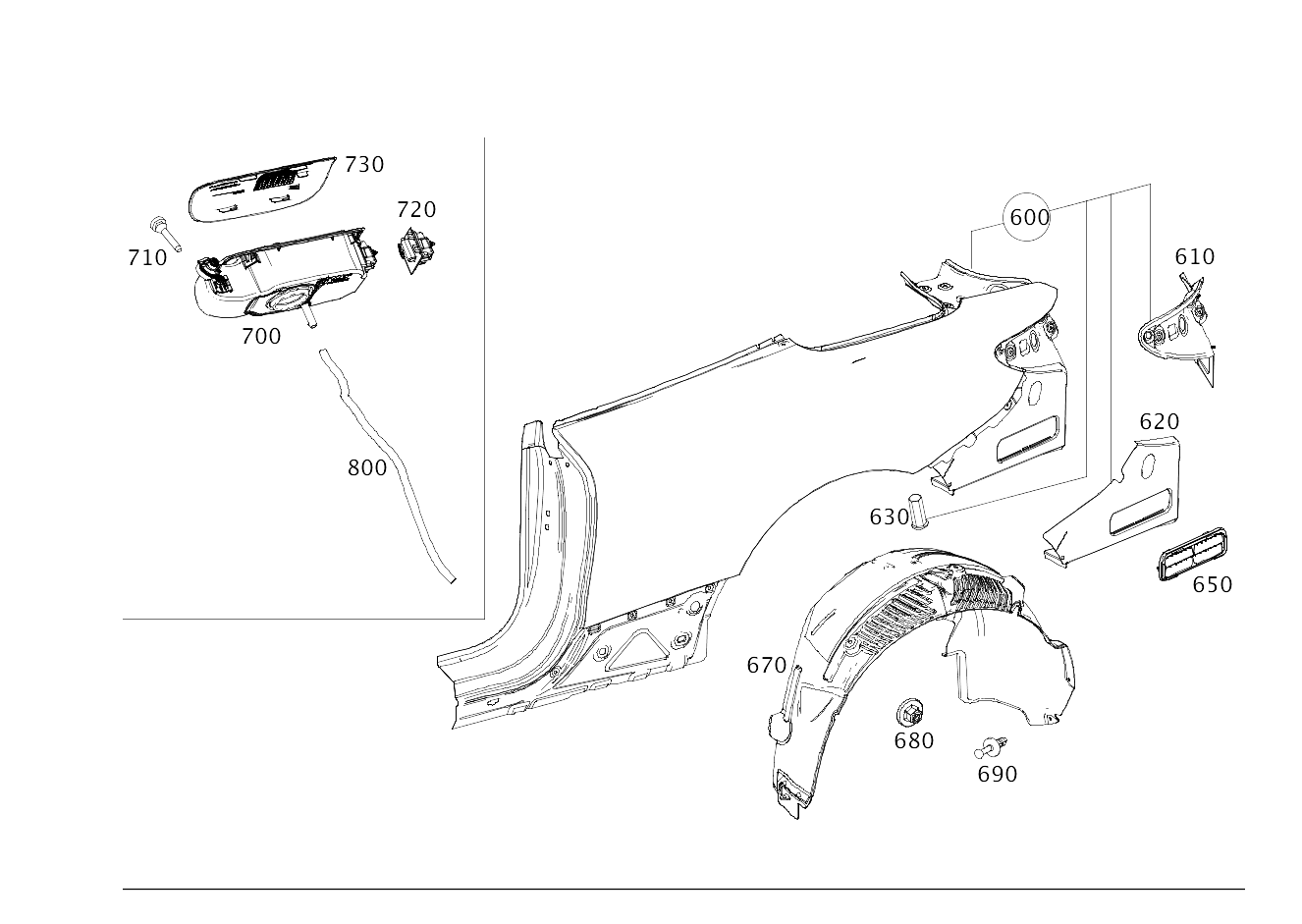 730
720
710
700
800
600
610
620
630
650
670
680
690