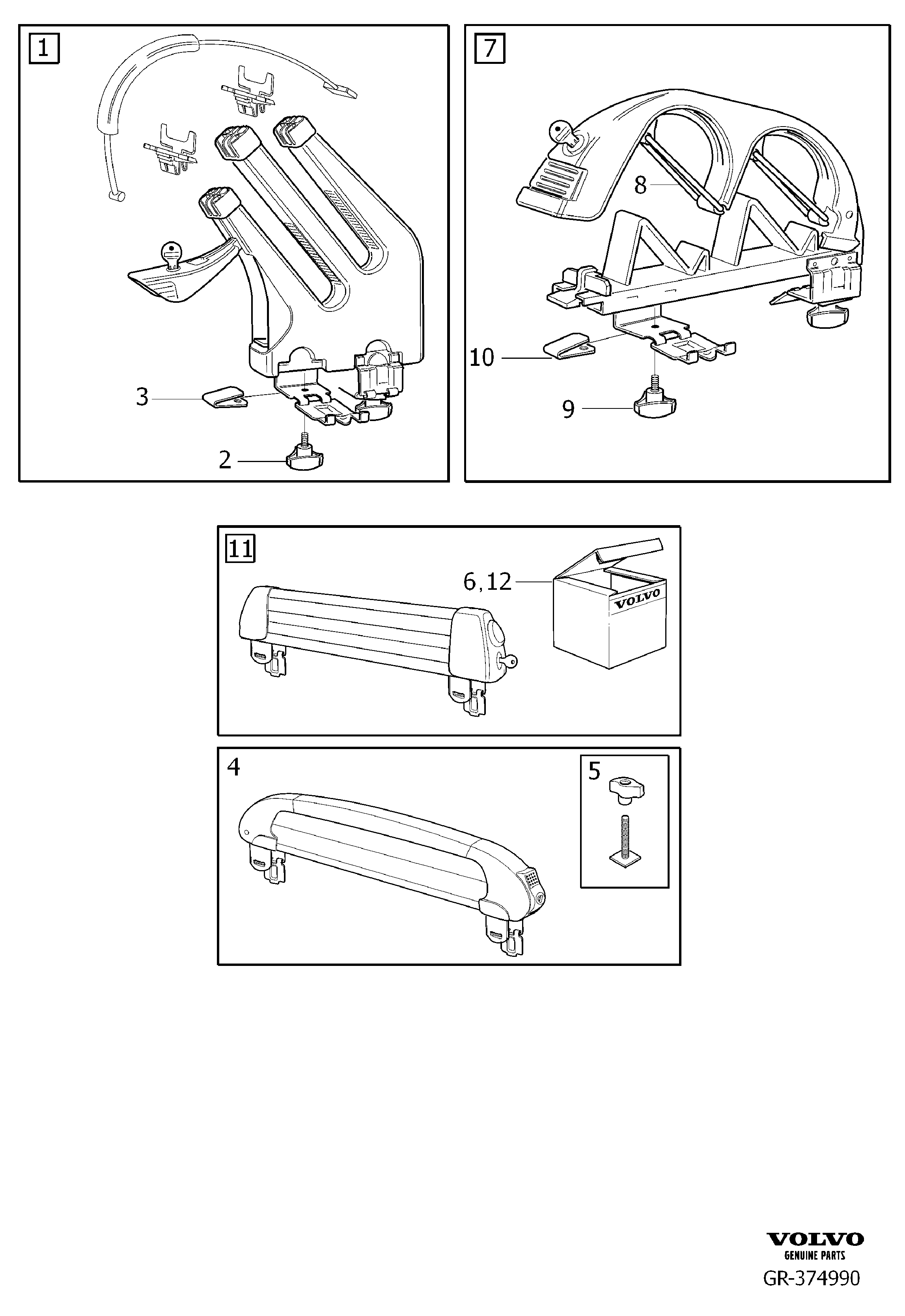 1
3
2
7
8
10
9
11
6,12
VOLVO
4
5
VOLVO
GENUINE PARTS
GR-374990