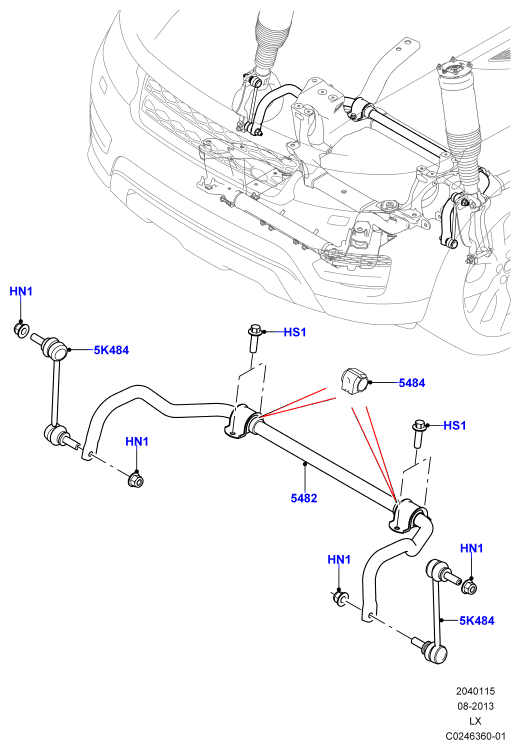 HN1
5K484
HS1
5484
HS1
HN1
5482
HN1
HN1
5K484

2040115
08-2013
LX
C0246360-01