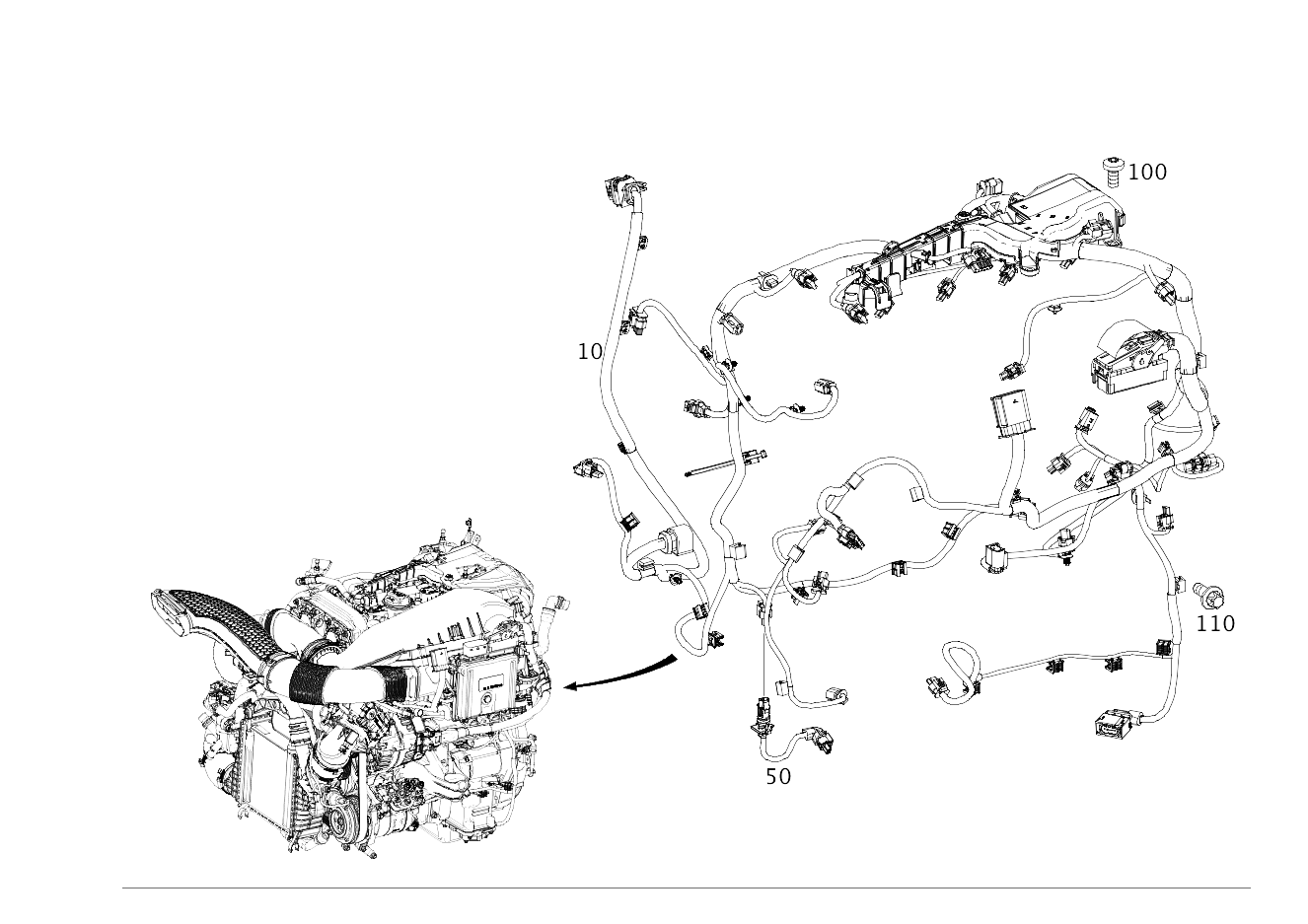 100

10

110

50