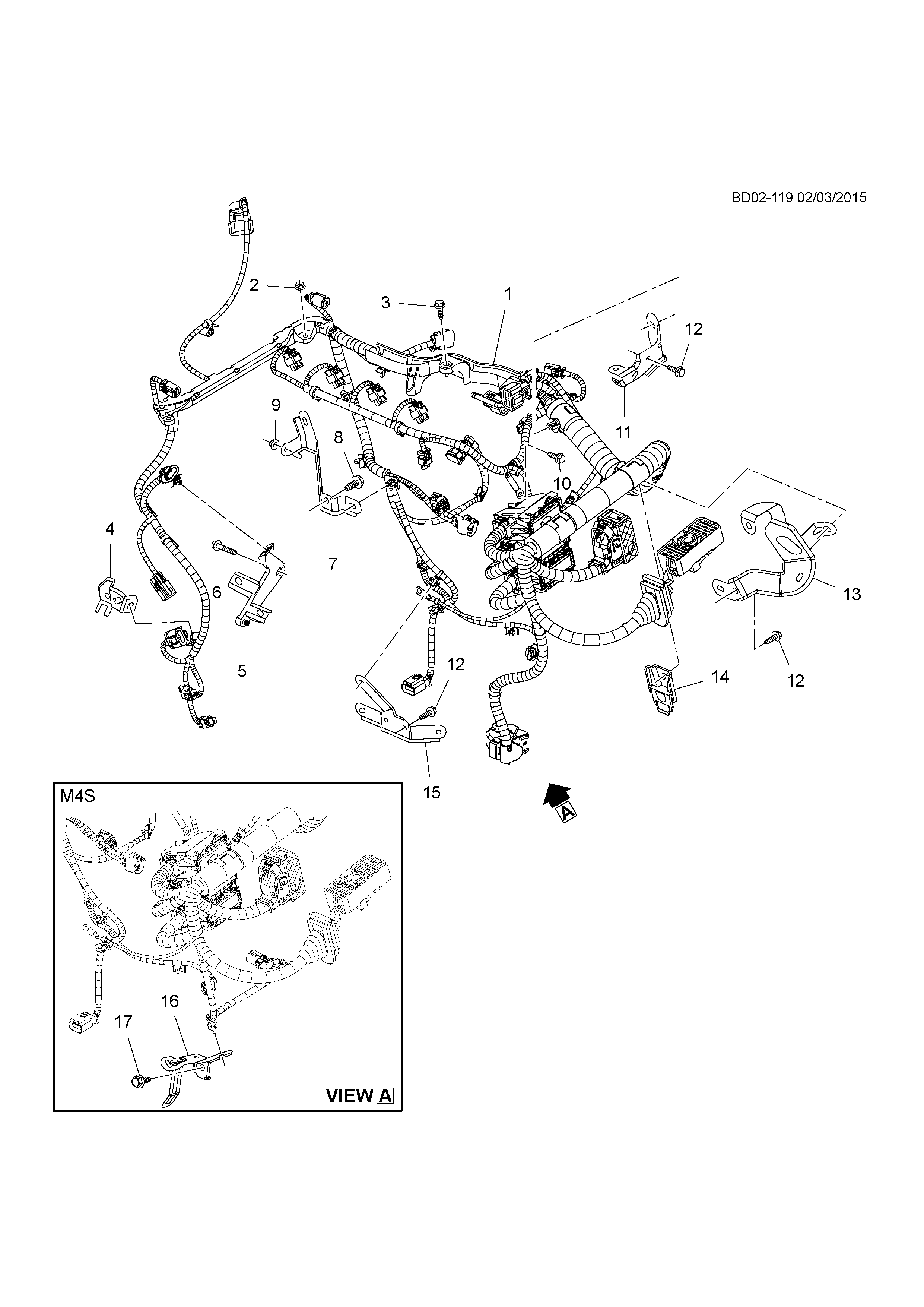 BD02-119 02/03/2015

2
3
1
12
11
9
8
10
7
4
6
5
13
12
14
12
15
A

M4S
16
17
VIEW A