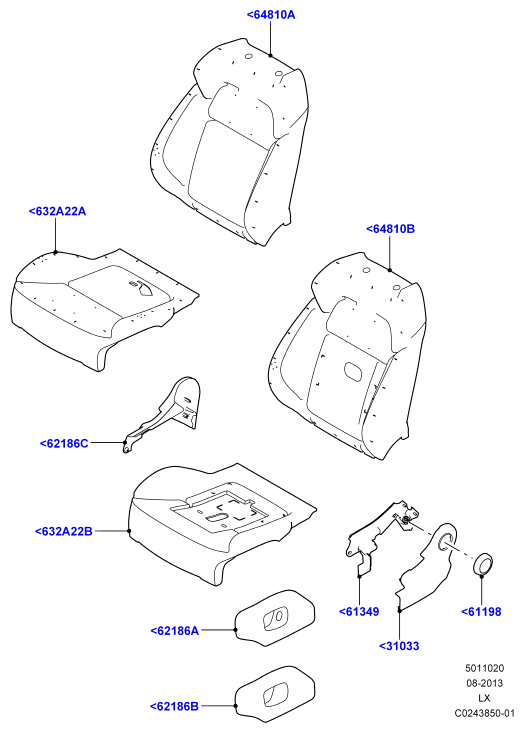 <64810A

<632A22A

<64810B

<62186C

<632A22B

<61349

<61198

<31033

<62186A

<62186B

5011020
08-2013
LX
C0243850-01