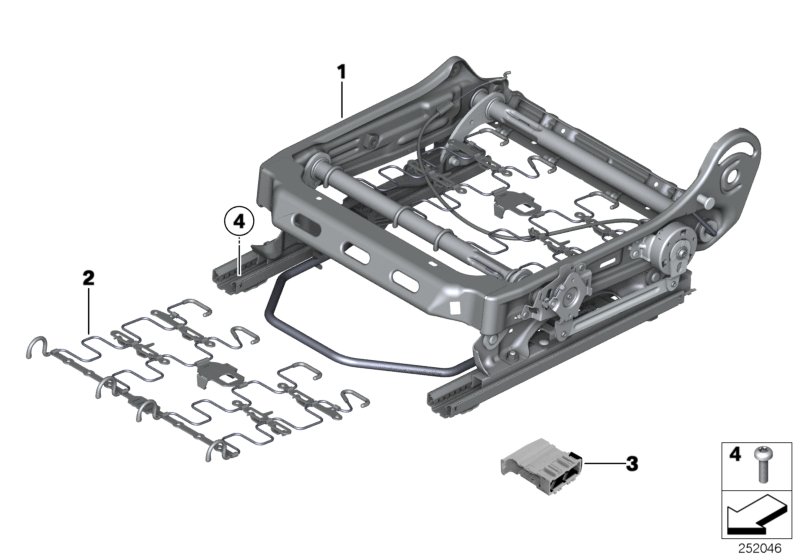 1

4

2

3

4

252046