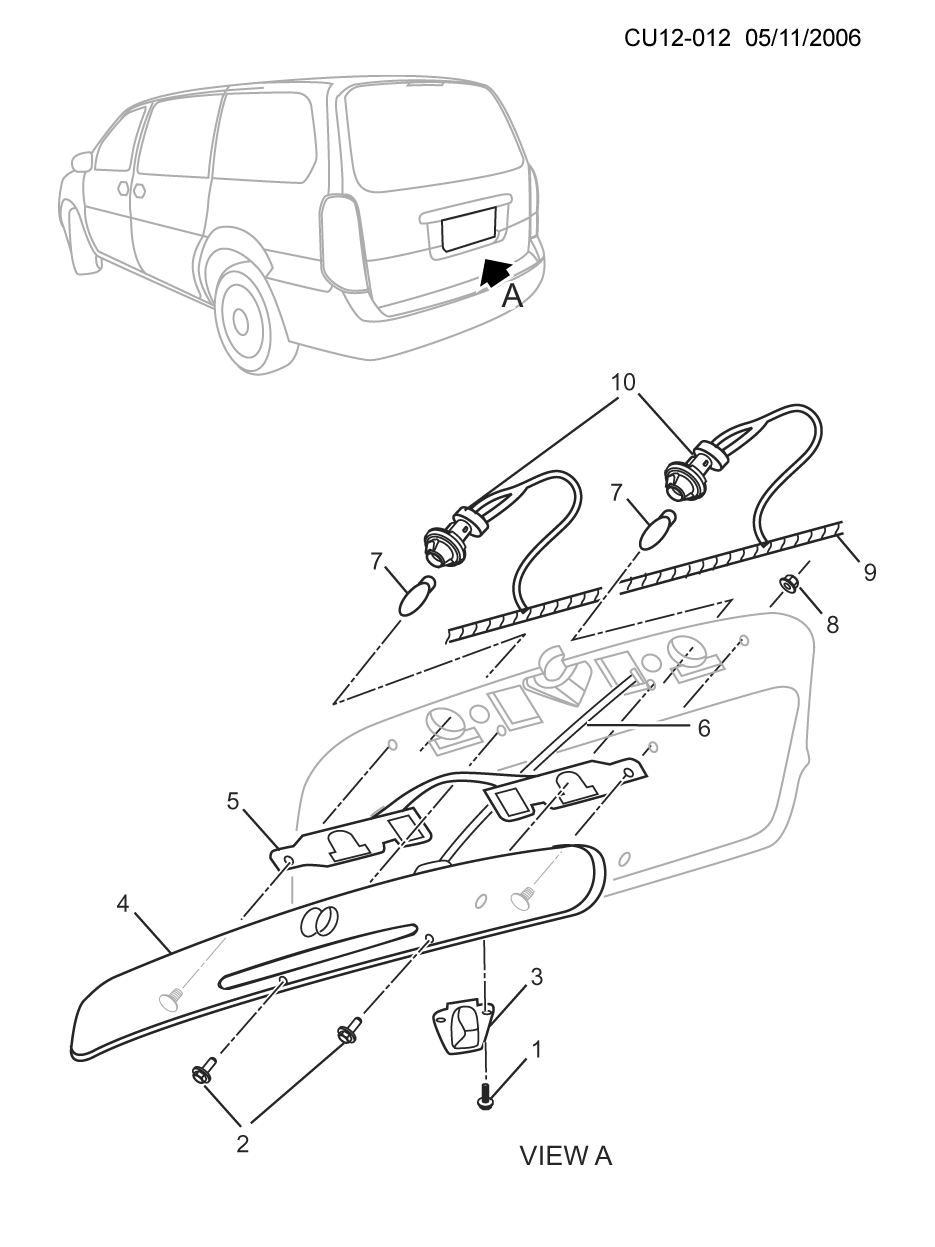 CU12-012 05/11/2006

A

10

7

7

9

8

6

5

4

3

1

2

VIEW A