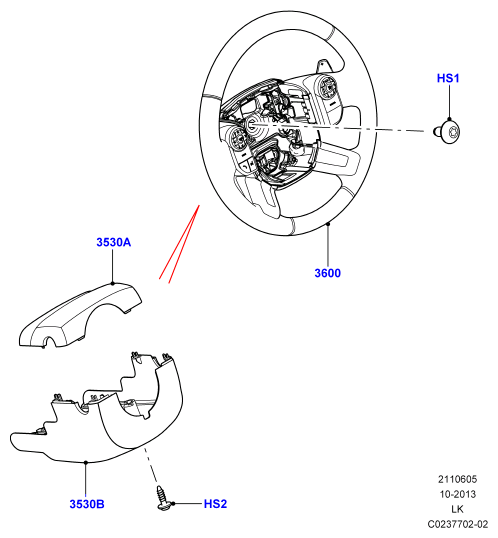 HS1

3530A

3600

3530B

HS2

2110605
10-2013
LK
C0237702-02