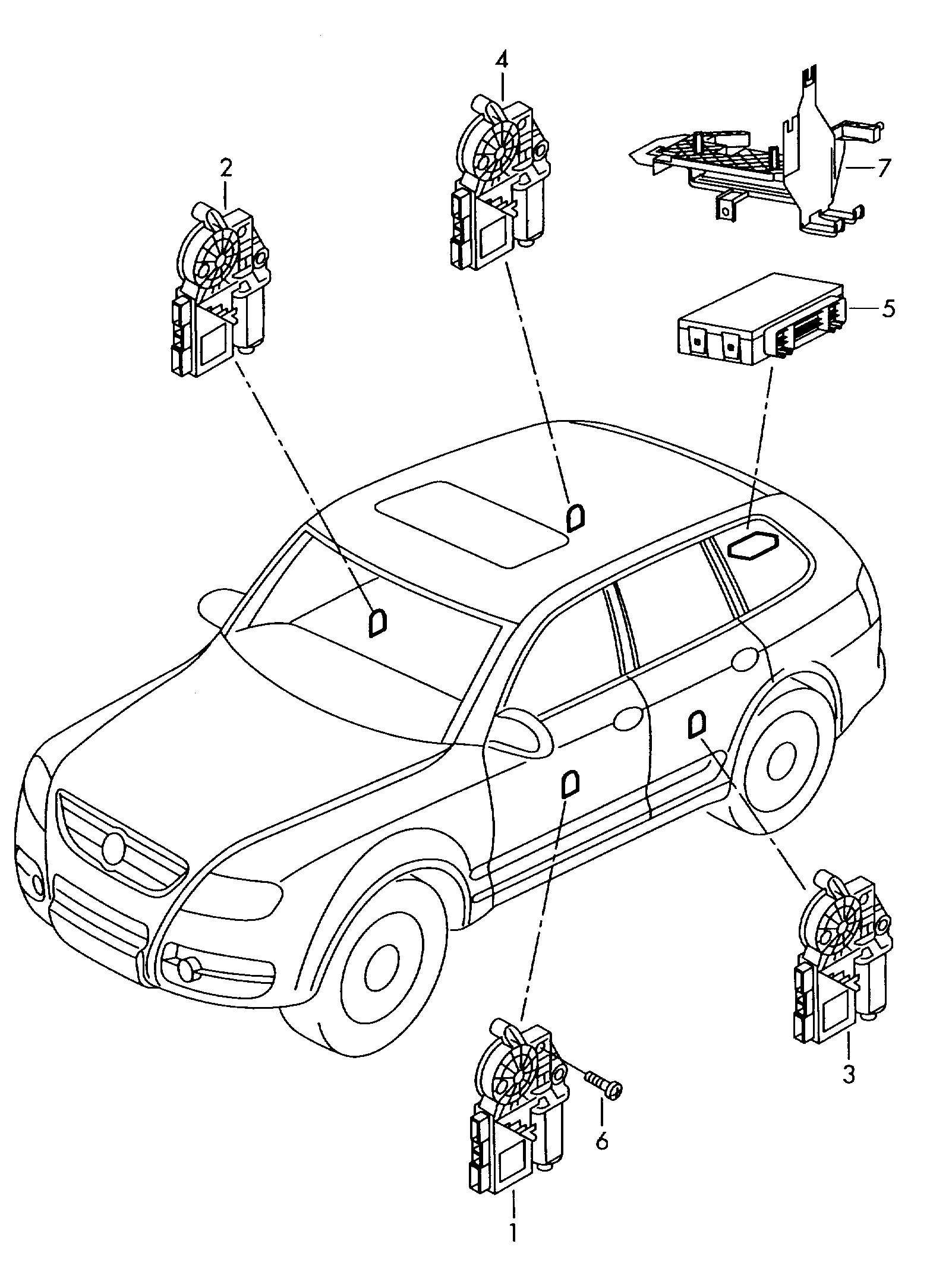 4
2
7
5
3
6
1