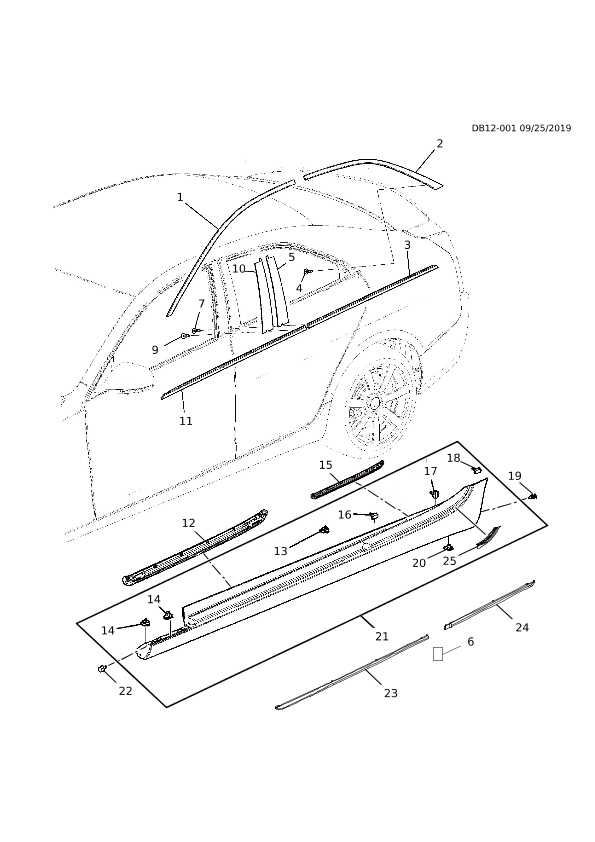 DB12-001 09/25/2019

2
1
3
10
5
4
7
9
11
15
18
17
19
12
16
13
20
25
14
14
21
24
6
22
23