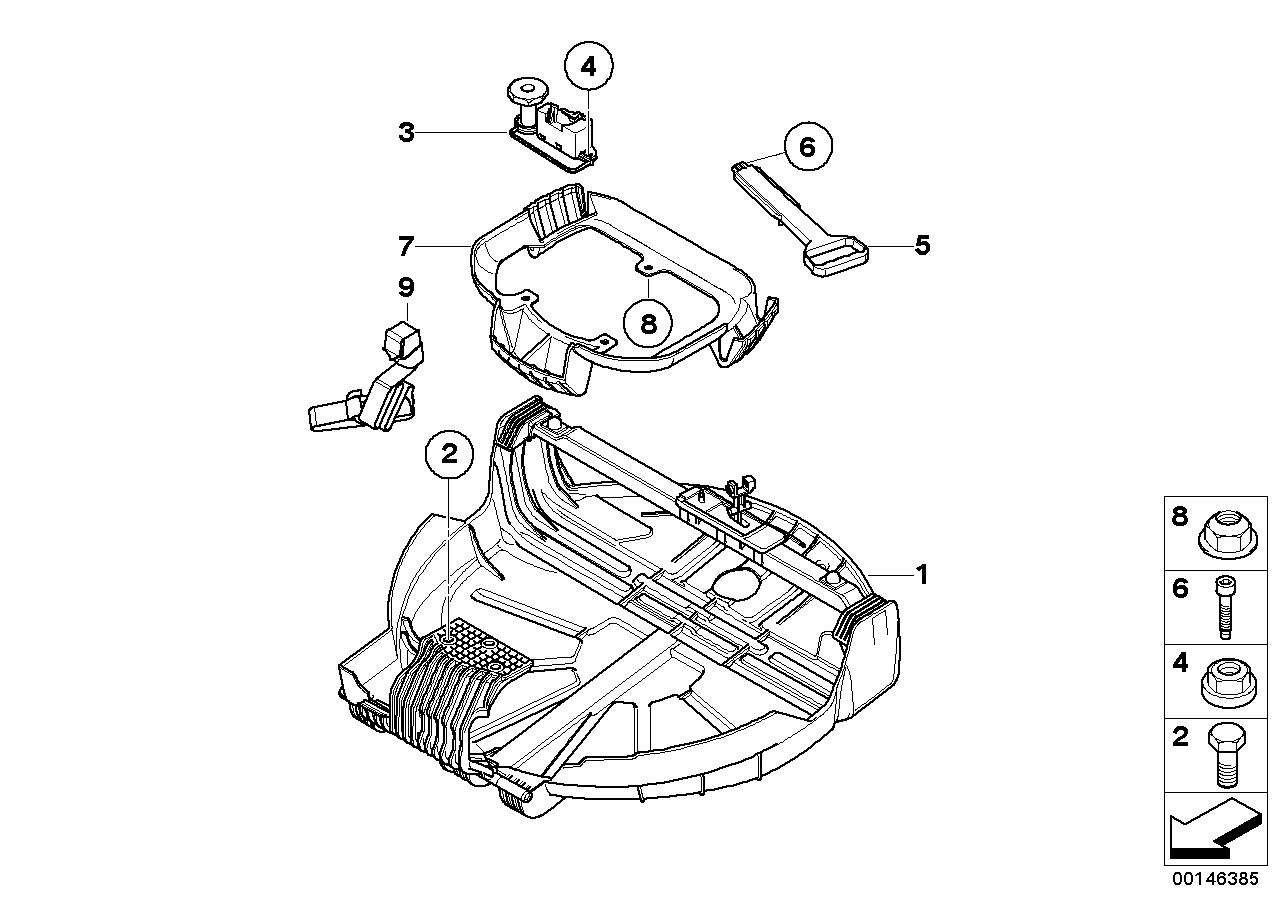 4
3
6
7
5
9
8
2
1
8
6
4
2
00146385