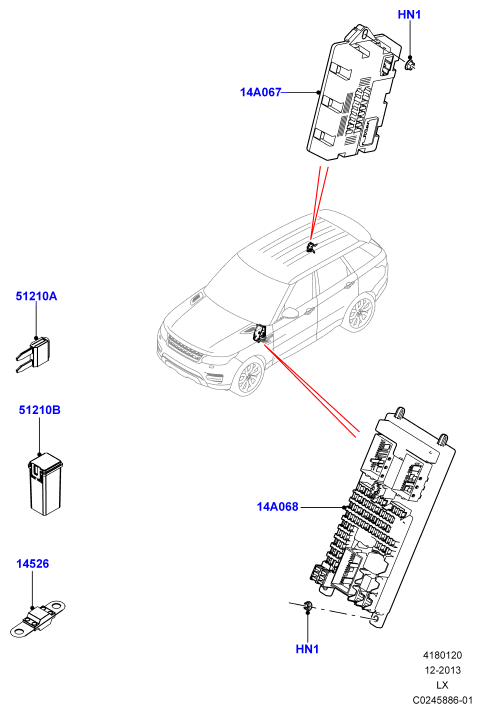 HN1

14A067

51210A

51210B

14A068

14526

HN1

4180120
12-2013
LX
C0245886-01