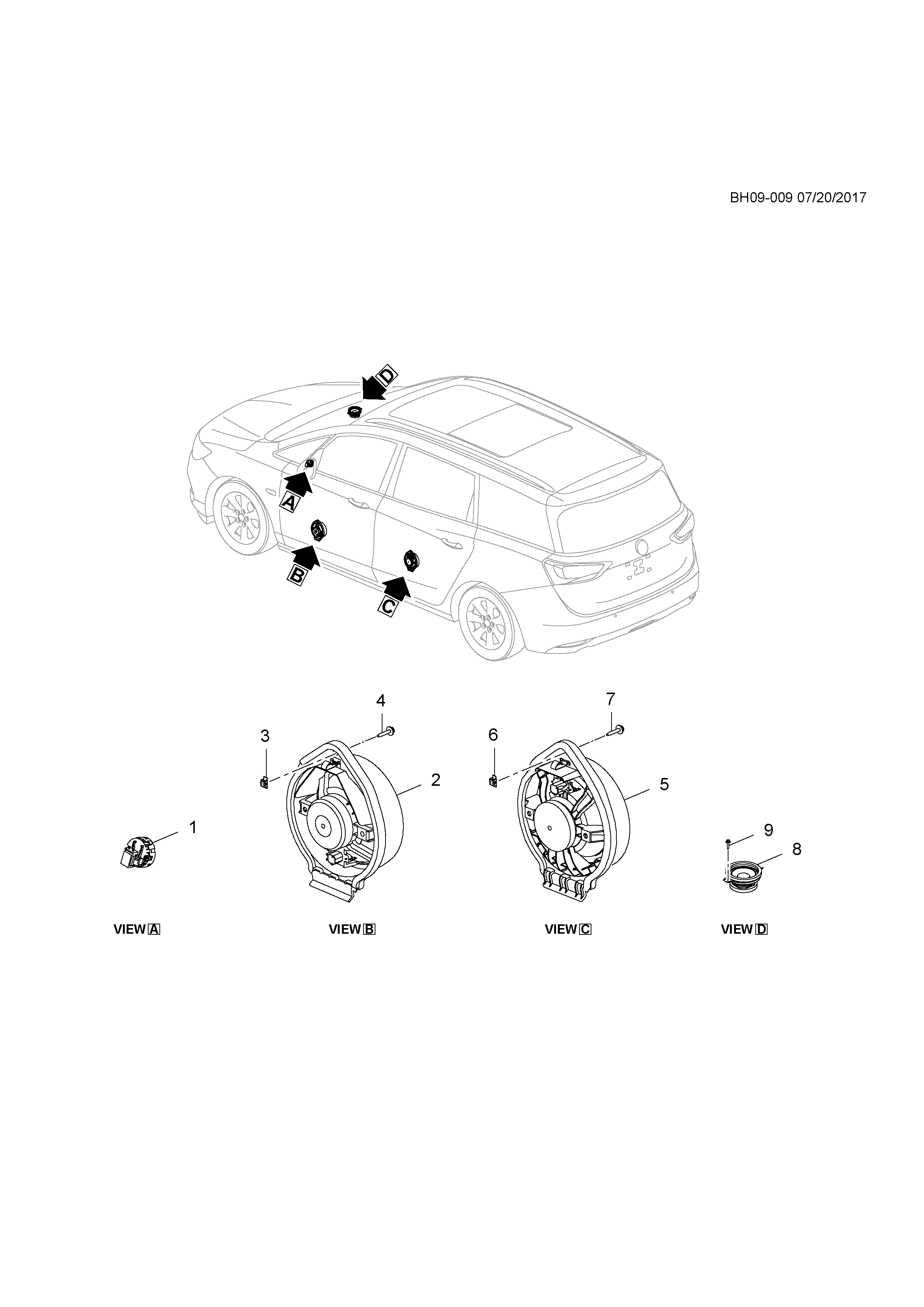 BH09-009 07/20/2017

D

A

B

C

4

7

3

6

2

5

1

9

8

VIEW A

VIEW B

VIEW C

VIEW D