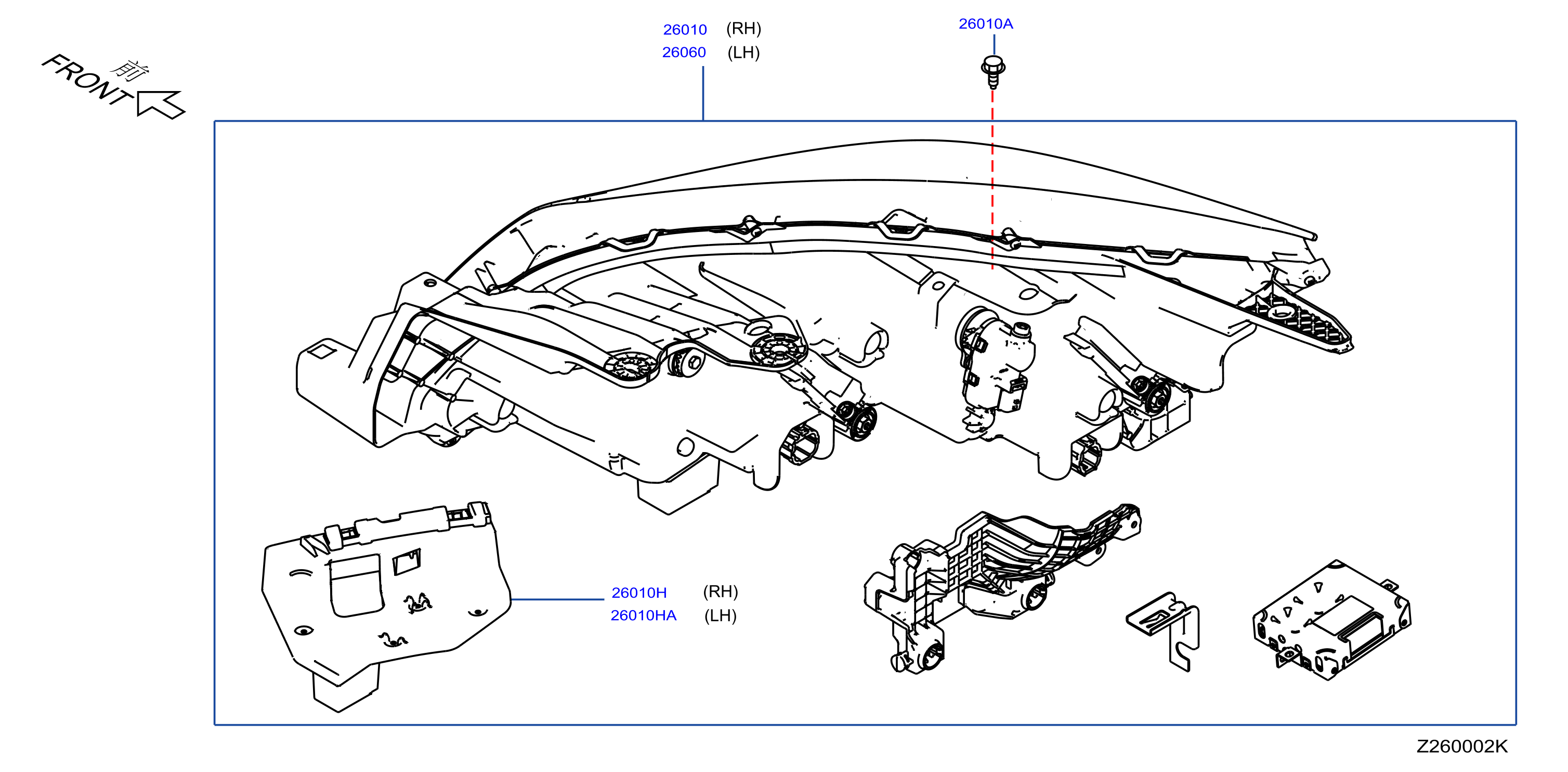 前
FRONT

26010 (RH)
26060 (LH)

26010A

26010H (RH)
26010HA (LH)

Z260002K