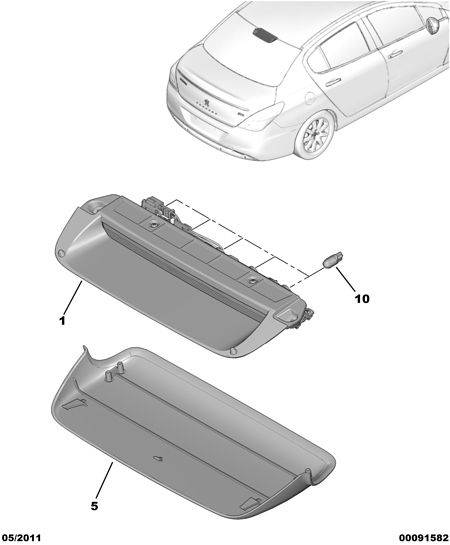 10

1

5

05/2011

00091582