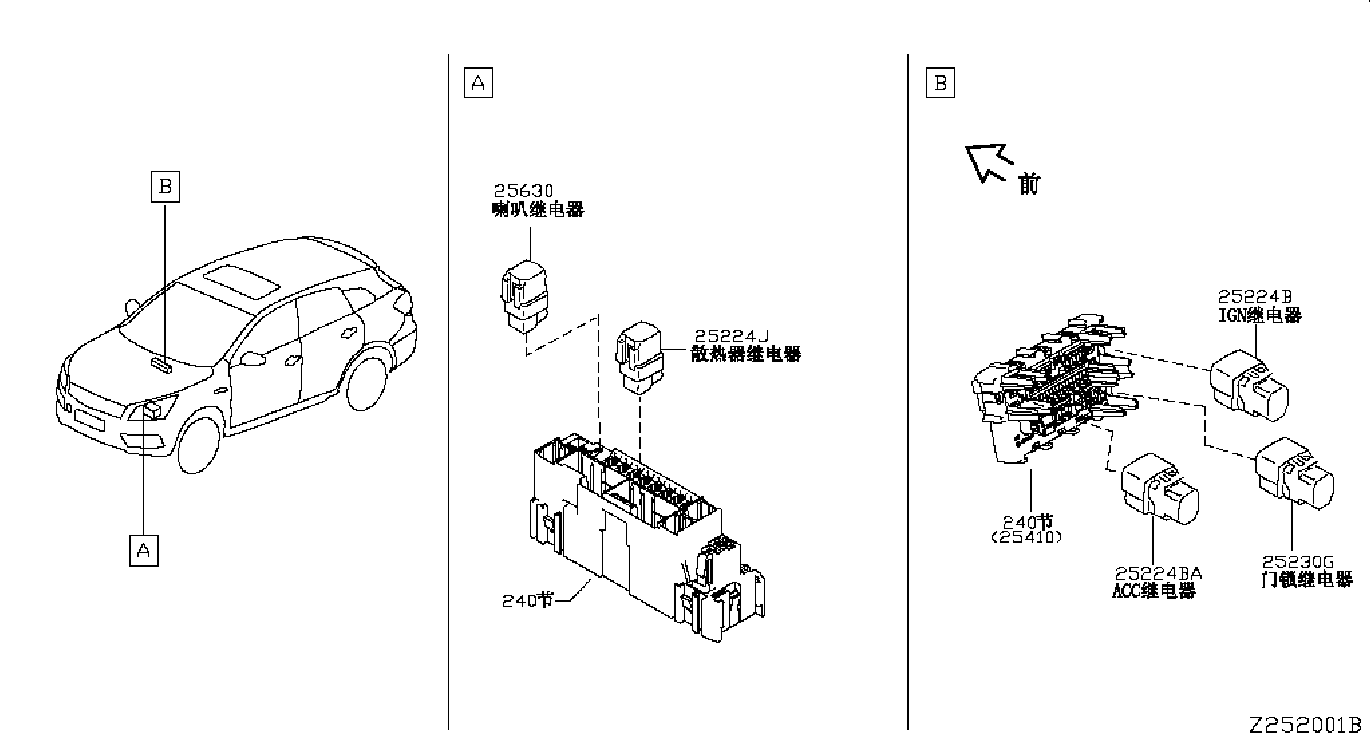 B

A

A

25630
喇叭继电器

25224J
散热器继电器

240节

B

前

25224B
IGN继电器

240节
(25410)

25224BA
ACC继电器

25230G
门锁继电器

Z252001B