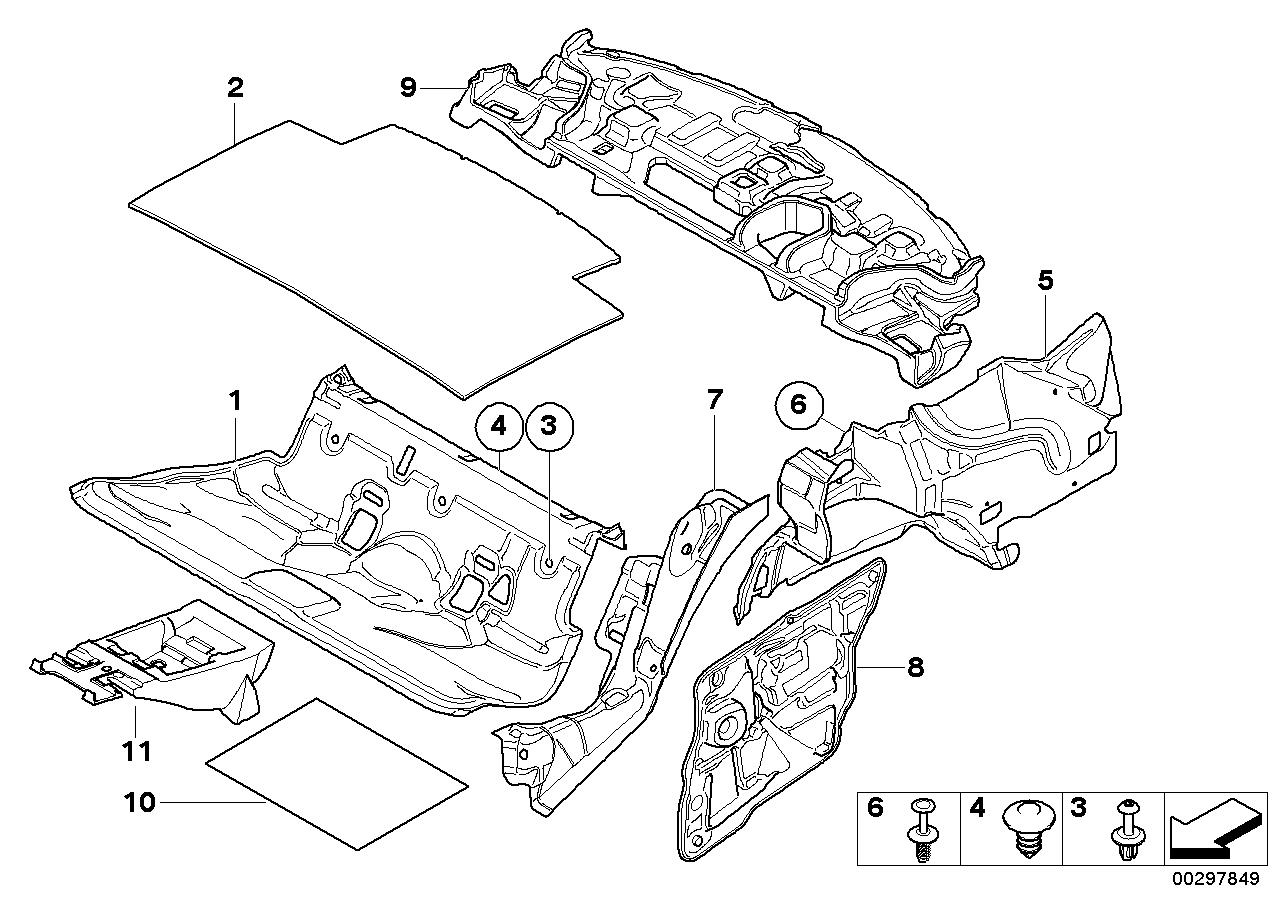 2
9
5
1
4
3
7
6
8
11
10
6
4
3
00297849