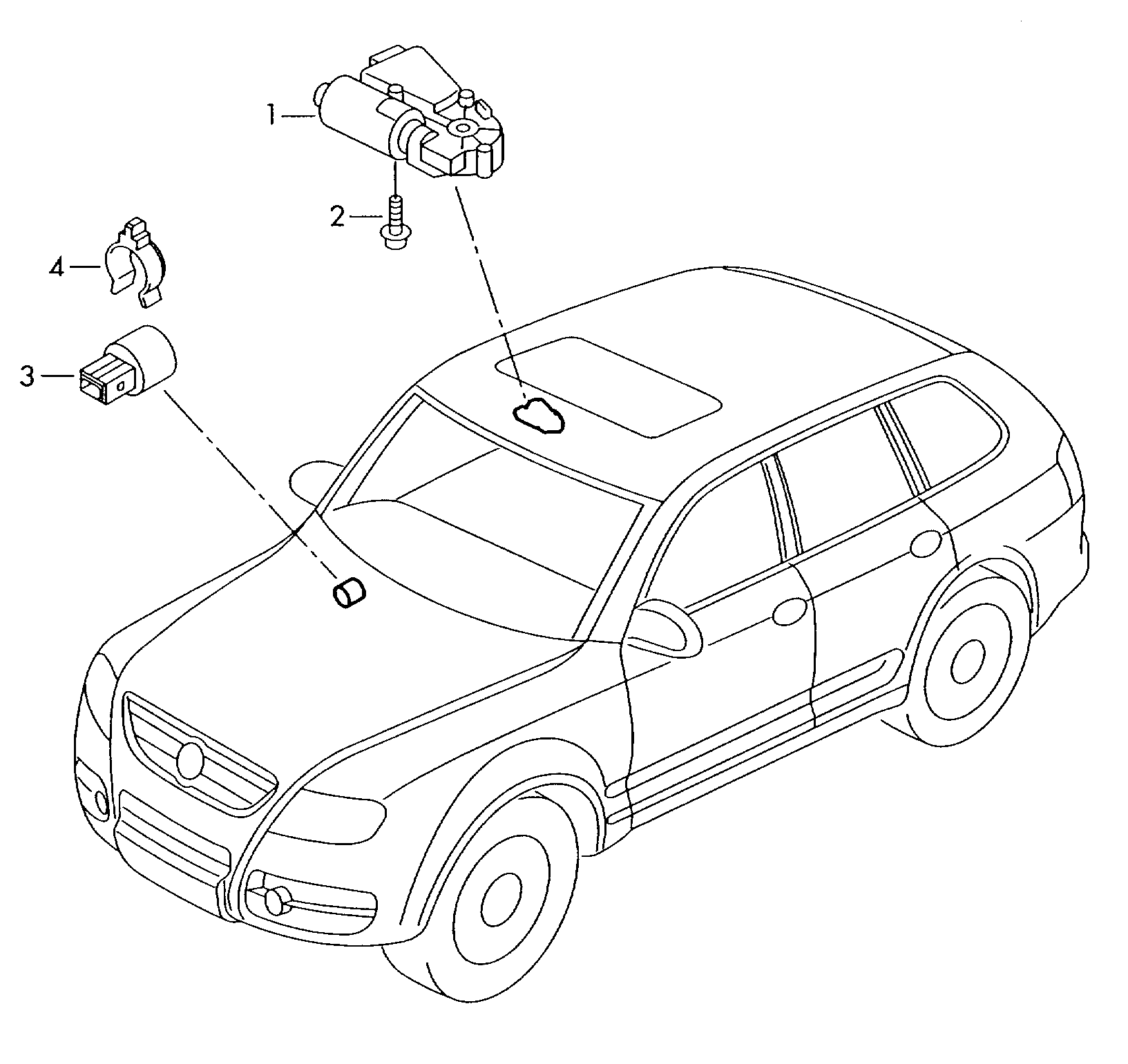 1
2
4
3