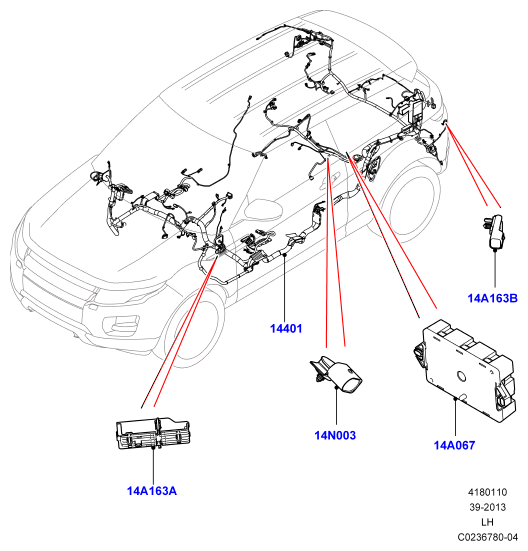 14A163B

14401

14N003

14A067

14A163A

4180110
39-2013
LH
C0236780-04