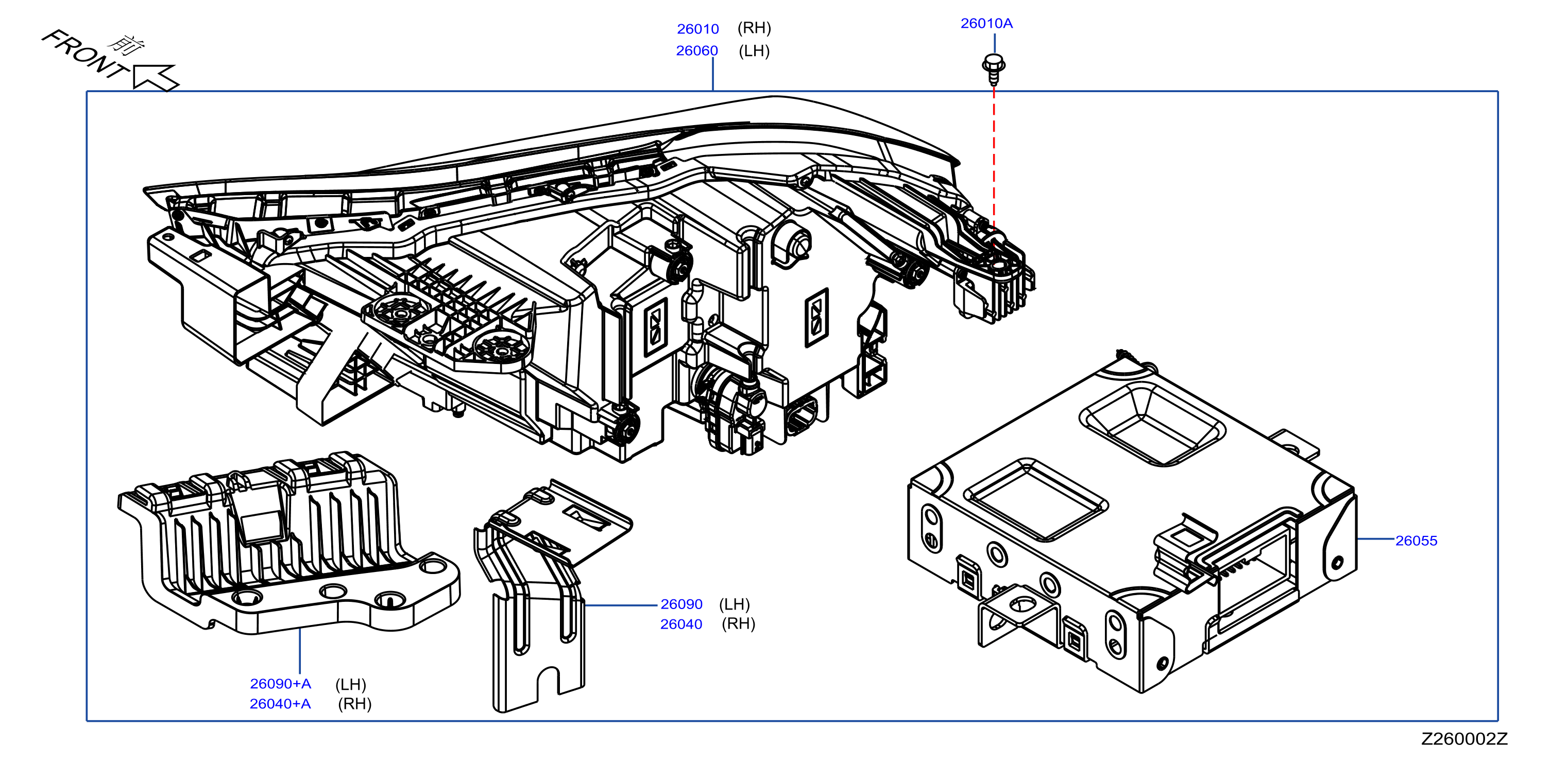 前
FRONT

26010 (RH)
26060 (LH)

26010A

26055

26090 (LH)
26040 (RH)

26090+A (LH)
26040+A (RH)

Z260002Z