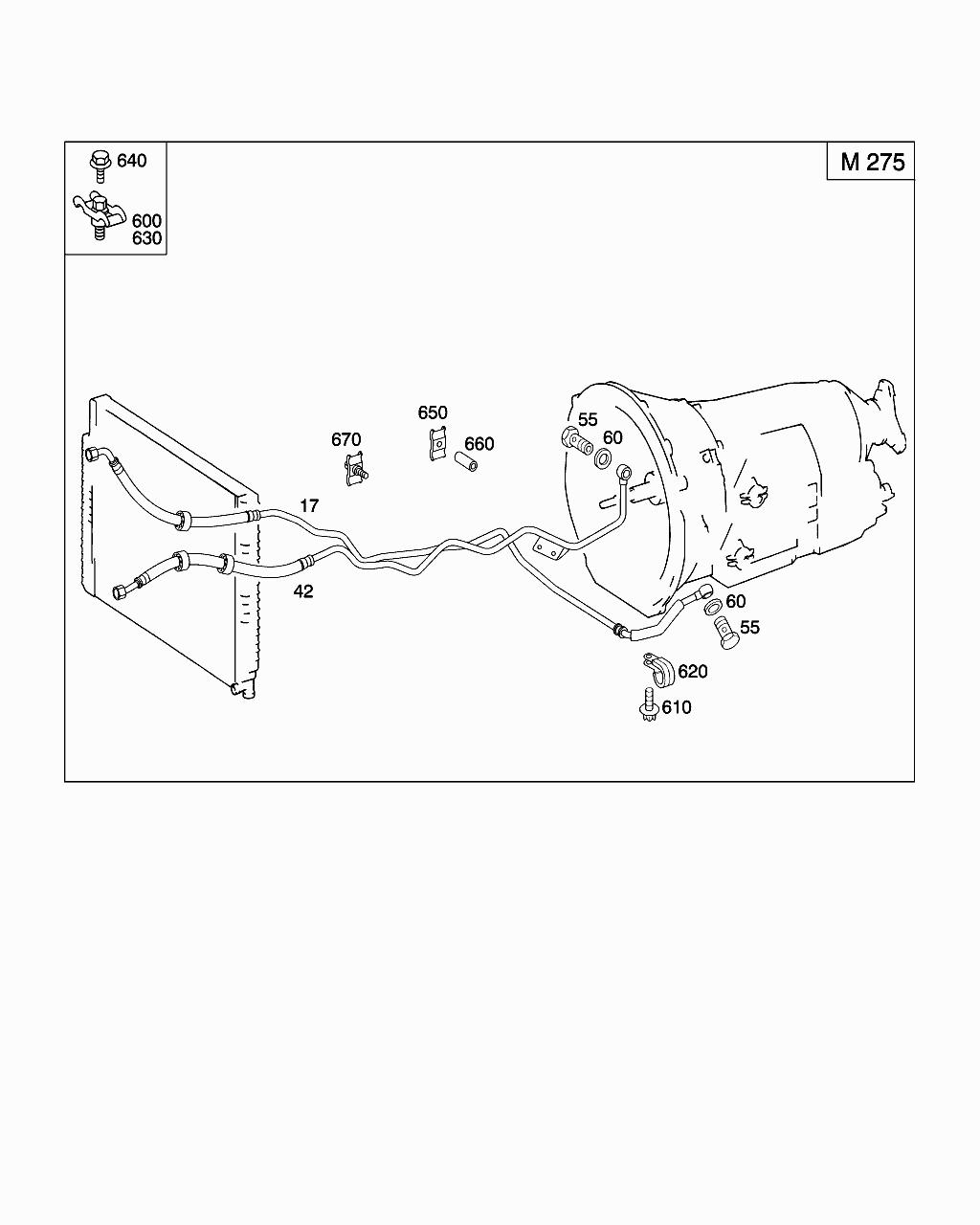 640
600
630

M 275

650
670
660
55
60
17
42
60
55
620
610