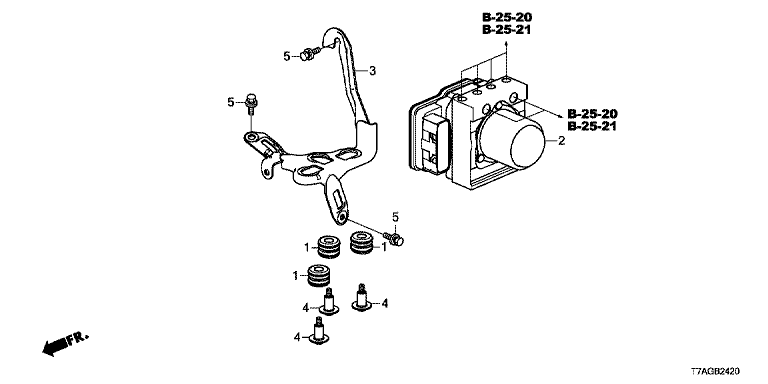 B-25-20
B-25-21

5
3
5
B-25-20
B-25-21
2
5
1
1
1
4
4
4
FR.
T7AGB2420