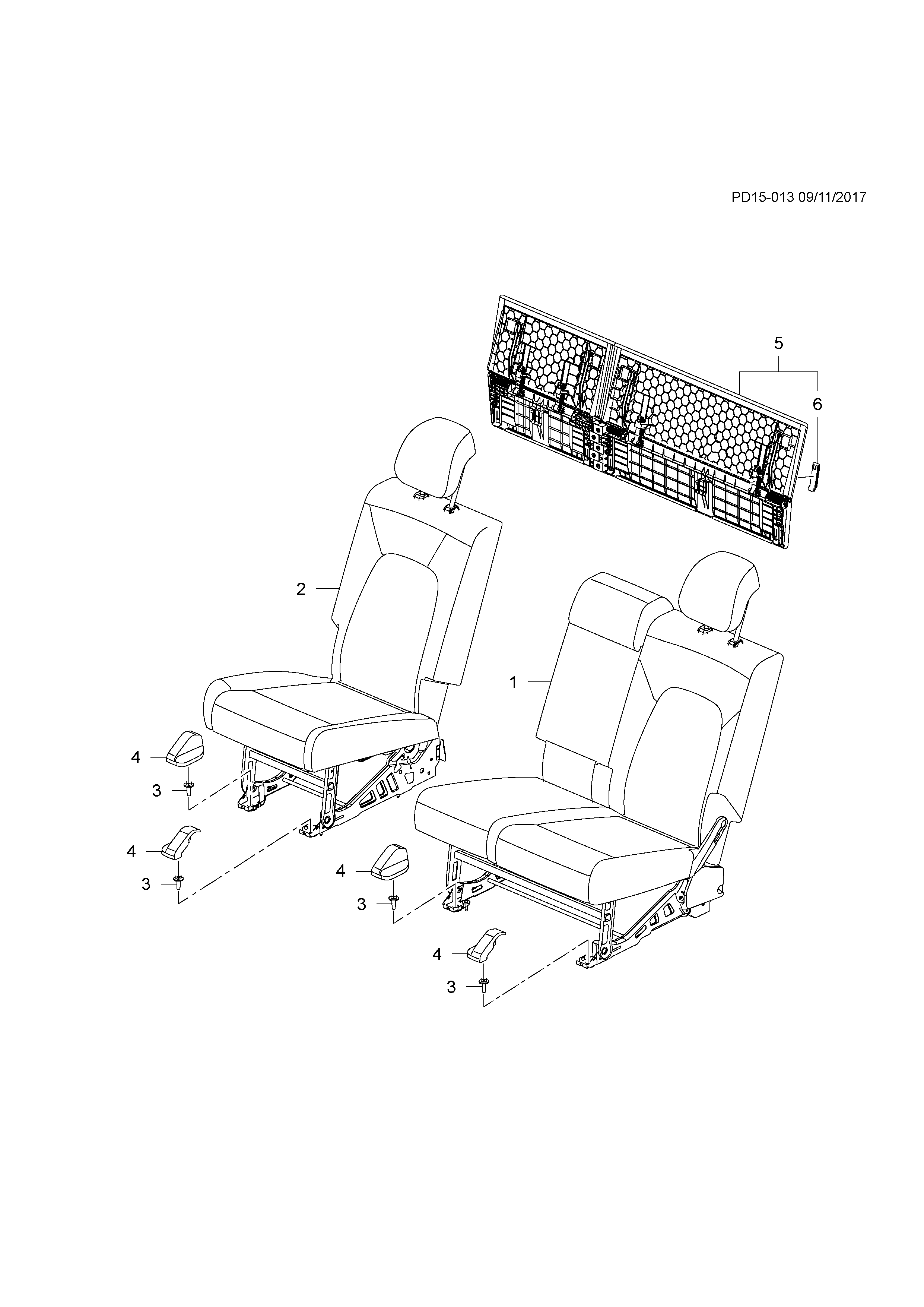 PD15-013 09/11/2017

5
6
2
1
4
3
4
3
4
3
4
3