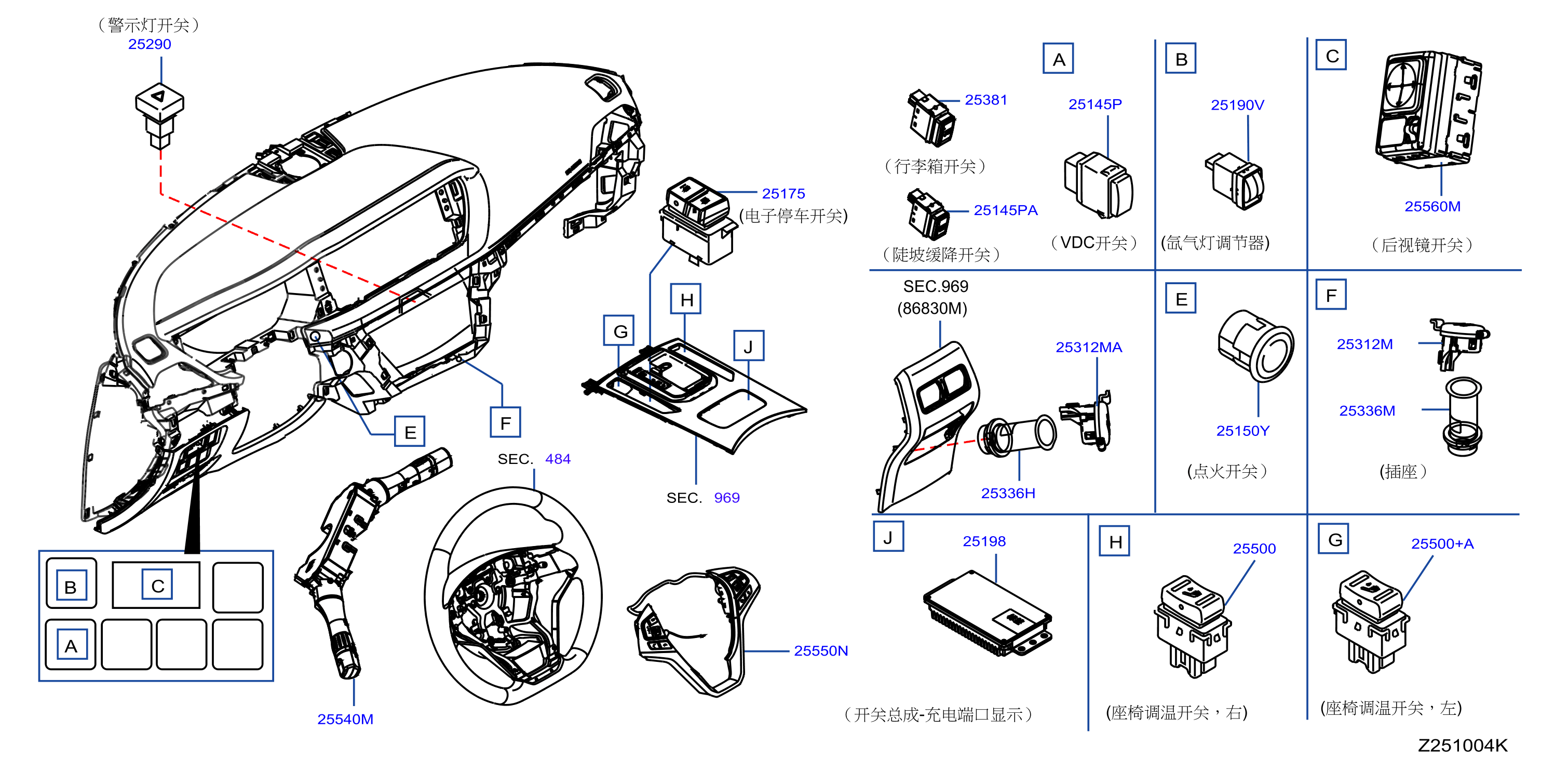 （警示灯开关）
25290

25175
（电子停车开关）

H
G
J

E
F

SEC. 484
SEC. 969

B
C
A

25540M
25550N

A
25381
（行李箱开关）
25145PA
（陡坡缓降开关）
25145P
（VDC开关）

B
25190V
（氙气灯调节器）

C
25560M
（后视镜开关）

SEC.969
(86830M)
25312MA
25336H

E
25150Y
（点火开关）

F
25312M
25336M
（插座）

J
25198
（开关总成-充电端口显示）

H
25500
（座椅调温开关，右）

G
25500+A
（座椅调温开关，左）

Z251004K