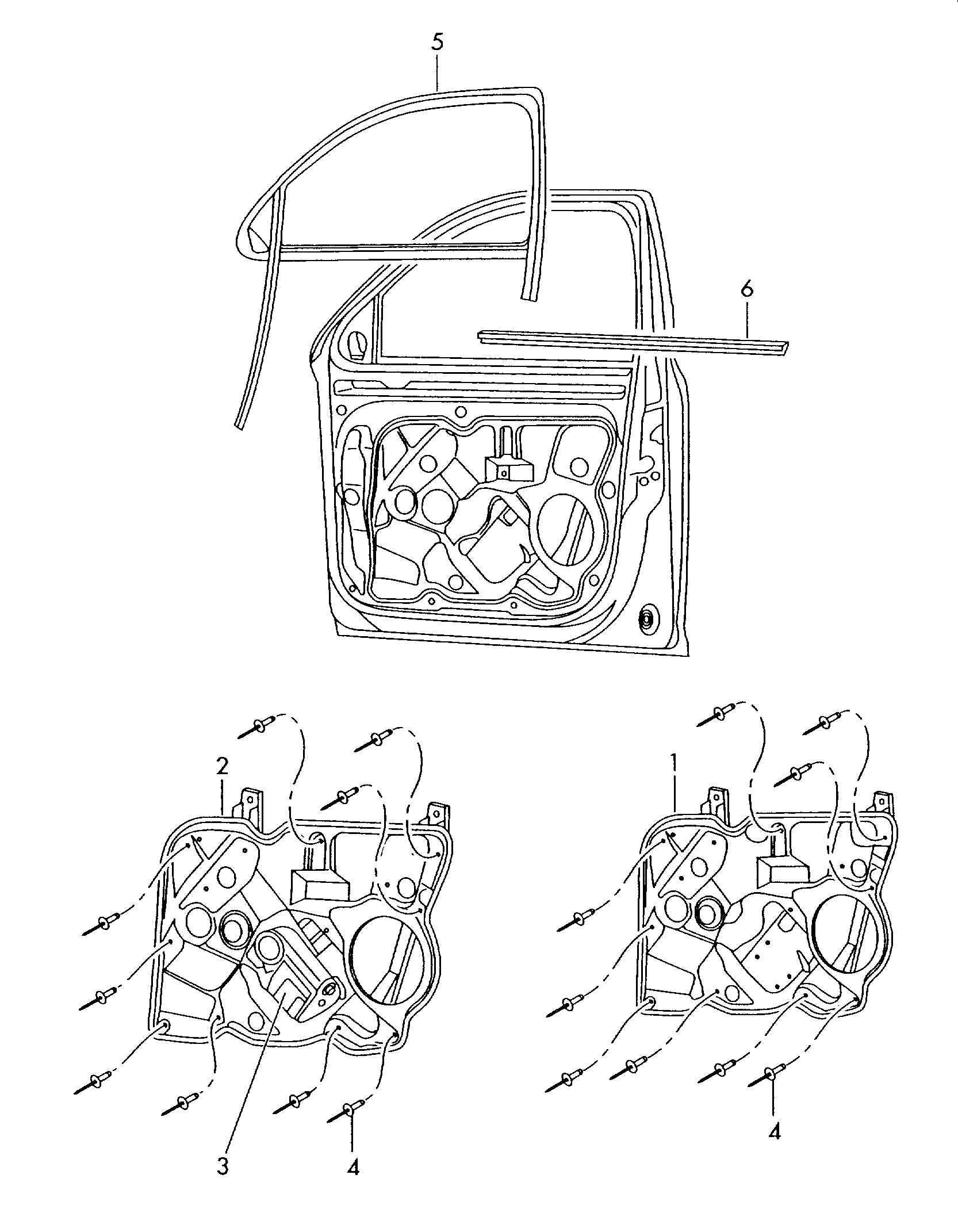 5
6
2
1
3
4
4