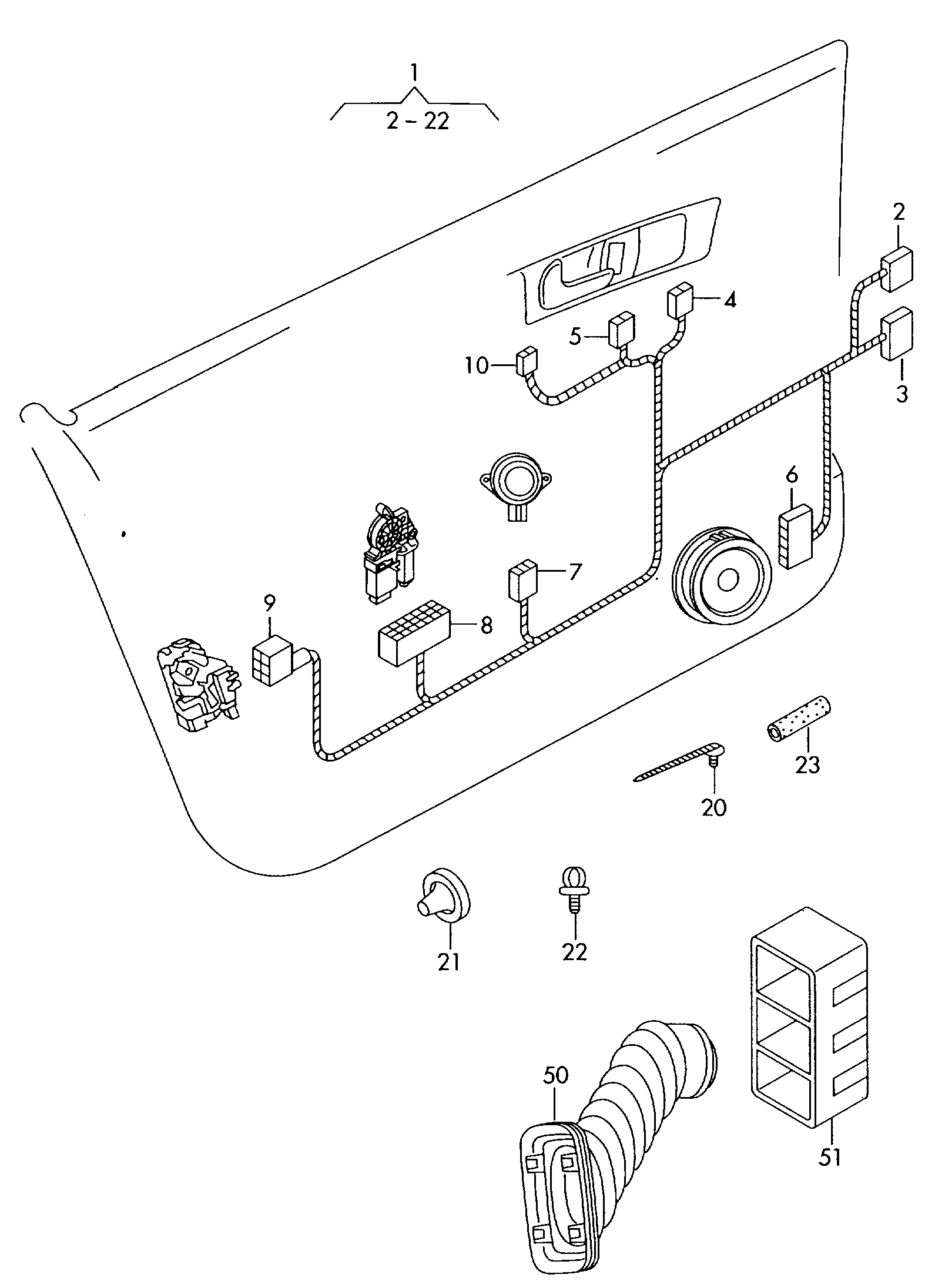 1
2 - 22
2
4
5
10
3
6
7
9
8
23
20
21
22
50
51