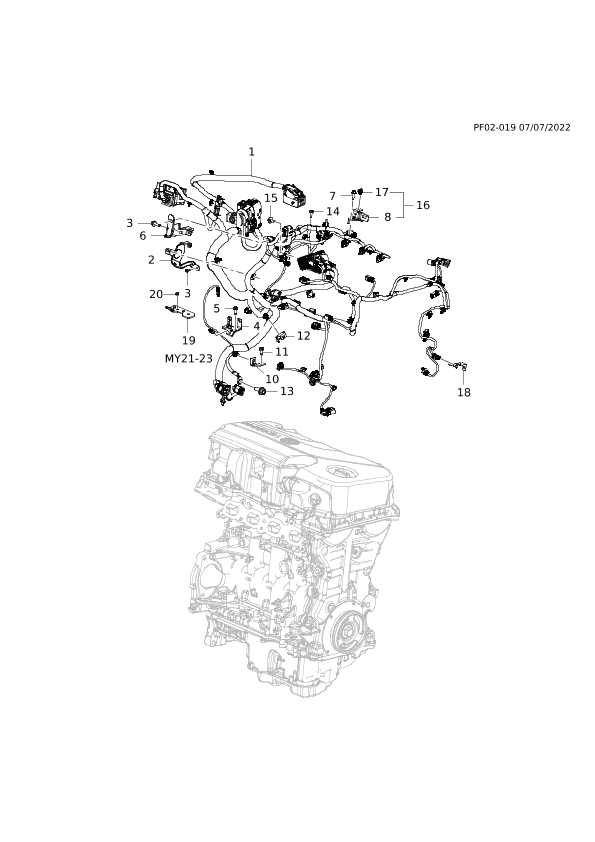 PF02-019 07/07/2022

1

15

7

17

16

14

8

3

6

2

3

20

5

4

19

12

MY21-23

11

10

13

18