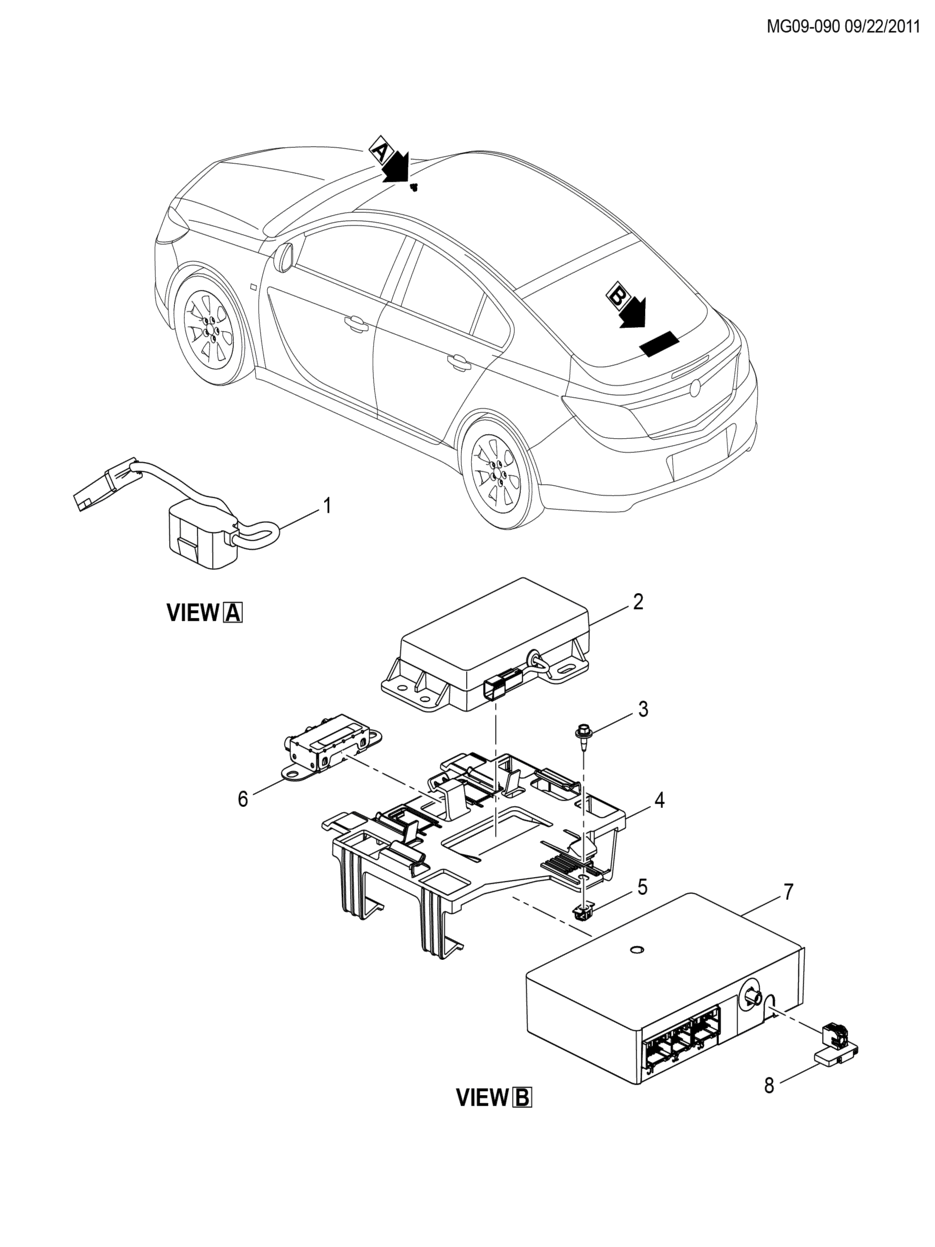 MG09-090 09/22/2011

A

B

1

VIEW A

2

3

6

4

5

7

8

VIEW B