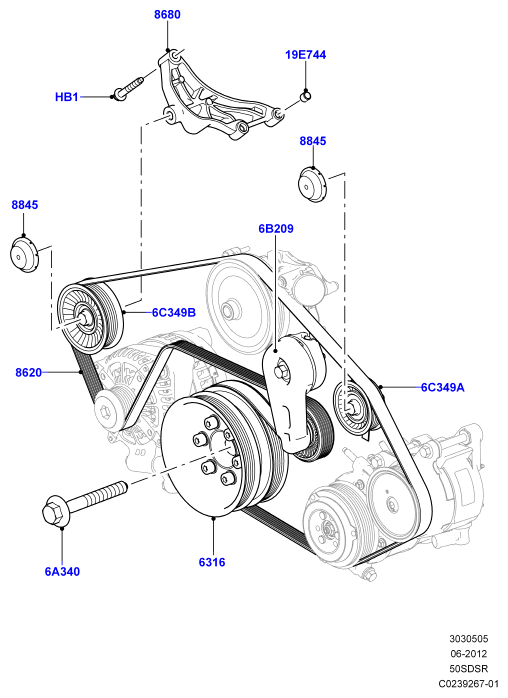 8680
19E744
HB1
8845
8845
6B209
6C349B
8620
6C349A
6A340
6316
3030505
06-2012
50SDSR
C0239267-01