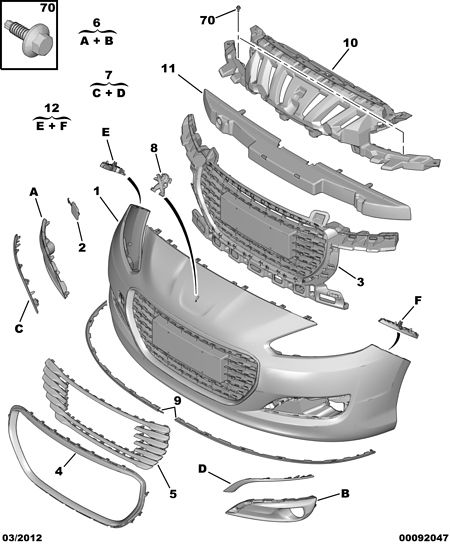 70

6
A + B

7
C + D

12
E + F

70

10

11

E

8

A

1

2

3

C

F

9

4

5

D

B

03/2012

00092047