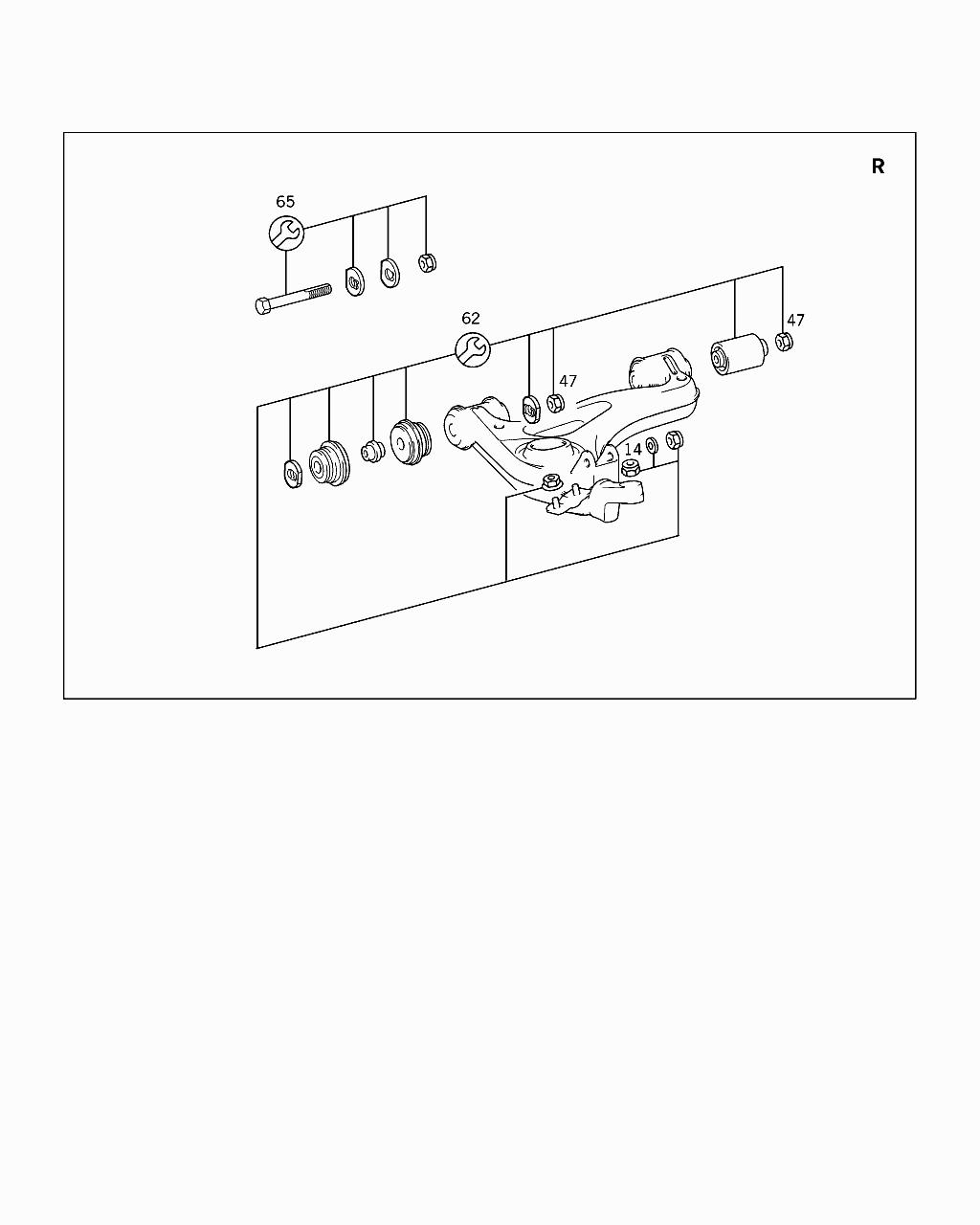 R

65

62

47

47

14