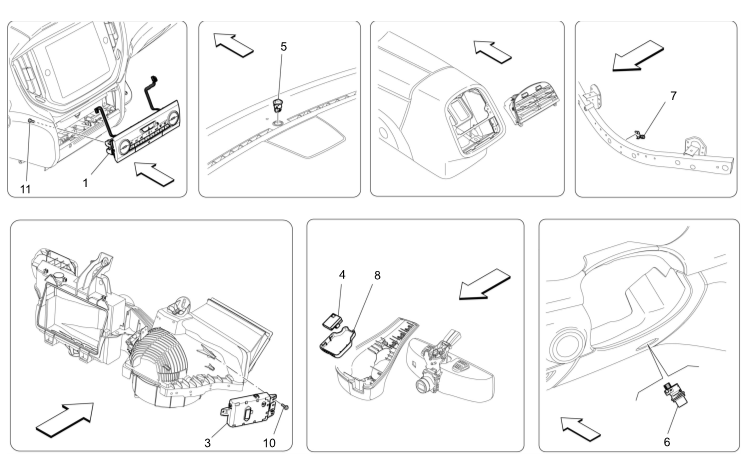 11
1
5
7
4
8
3
10
6