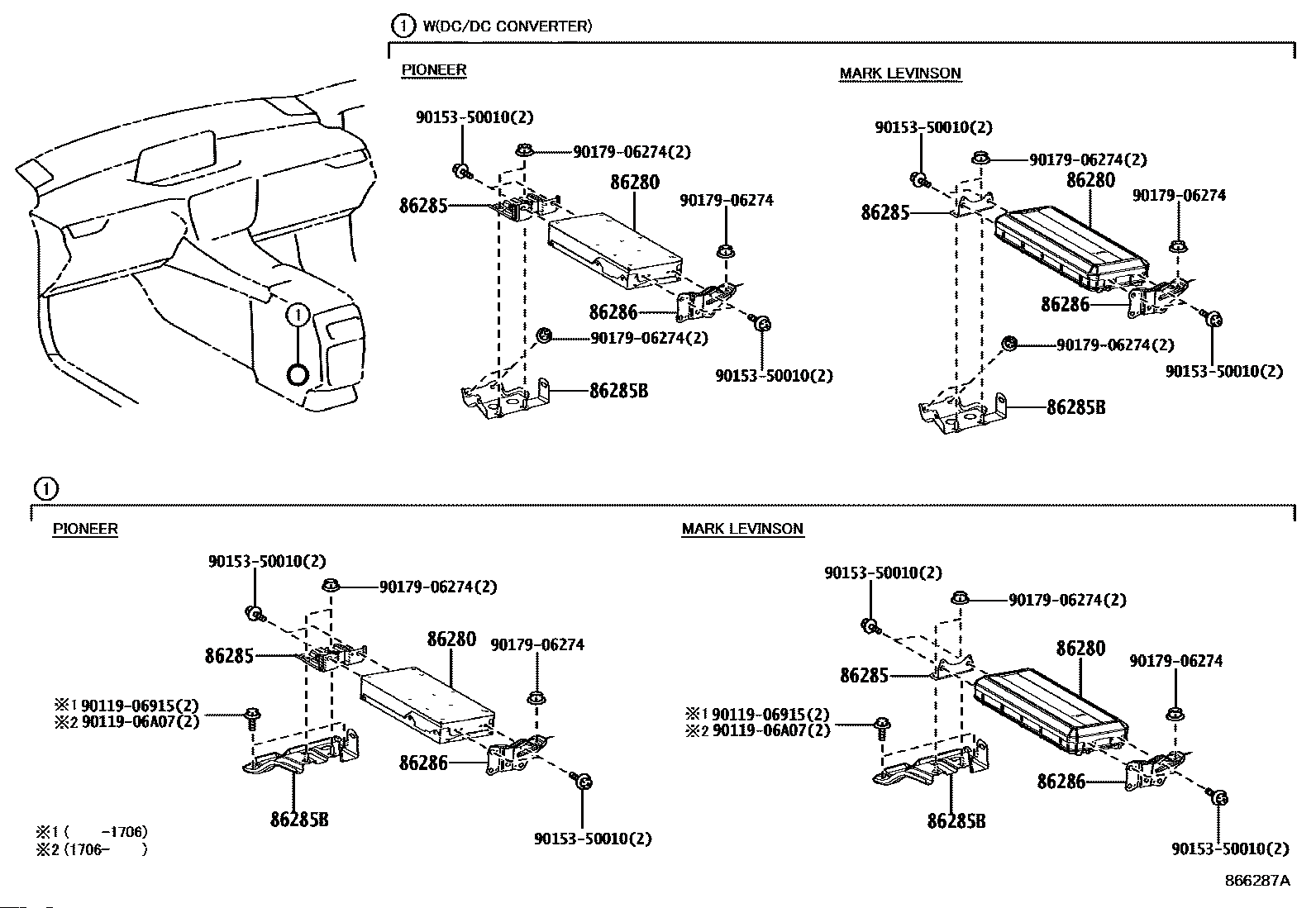 1 W(DC/DC CONVERTER)

PIONEER

90153-50010(2)
90179-06274(2)
86285
86280
90179-06274
86286
90179-06274(2)
90153-50010(2)
86285B

MARK LEVINSON

90153-50010(2)
90179-06274(2)
86285
86280
90179-06274
86286
90179-06274(2)
90153-50010(2)
86285B

1

1

PIONEER

90153-50010(2)
90179-06274(2)
86285
86280
90179-06274
※1 90119-06915(2)
※2 90119-06A07(2)
86286
86285B
90153-50010(2)
※1 ( -1706)
※2 (1706- )

MARK LEVINSON

90153-50010(2)
90179-06274(2)
86285
86280
90179-06274
※1 90119-06915(2)
※2 90119-06A07(2)
86286
86285B
90153-50010(2)

866287A