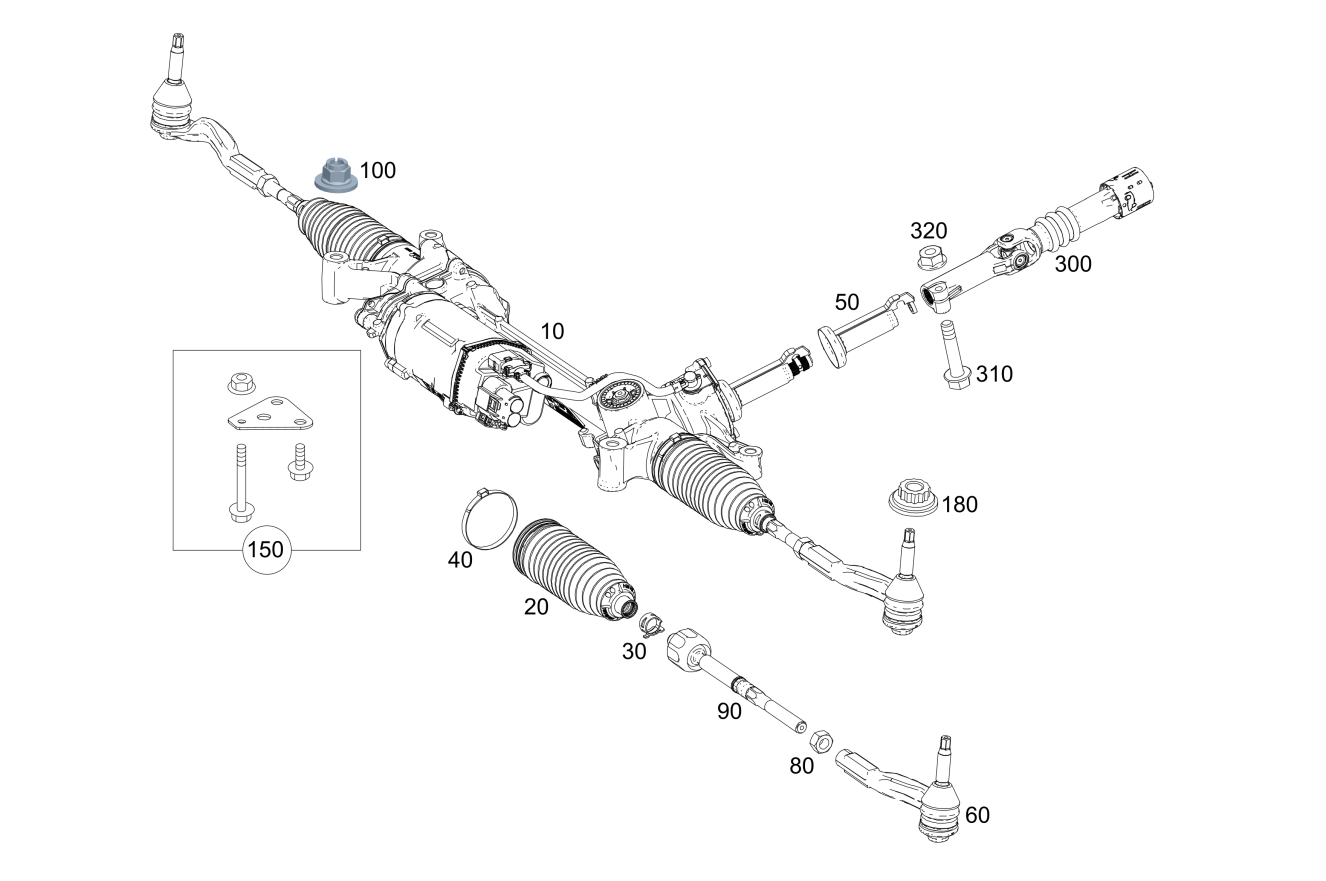 100
320
300
50
10
310
180
150
40
20
30
90
80
60