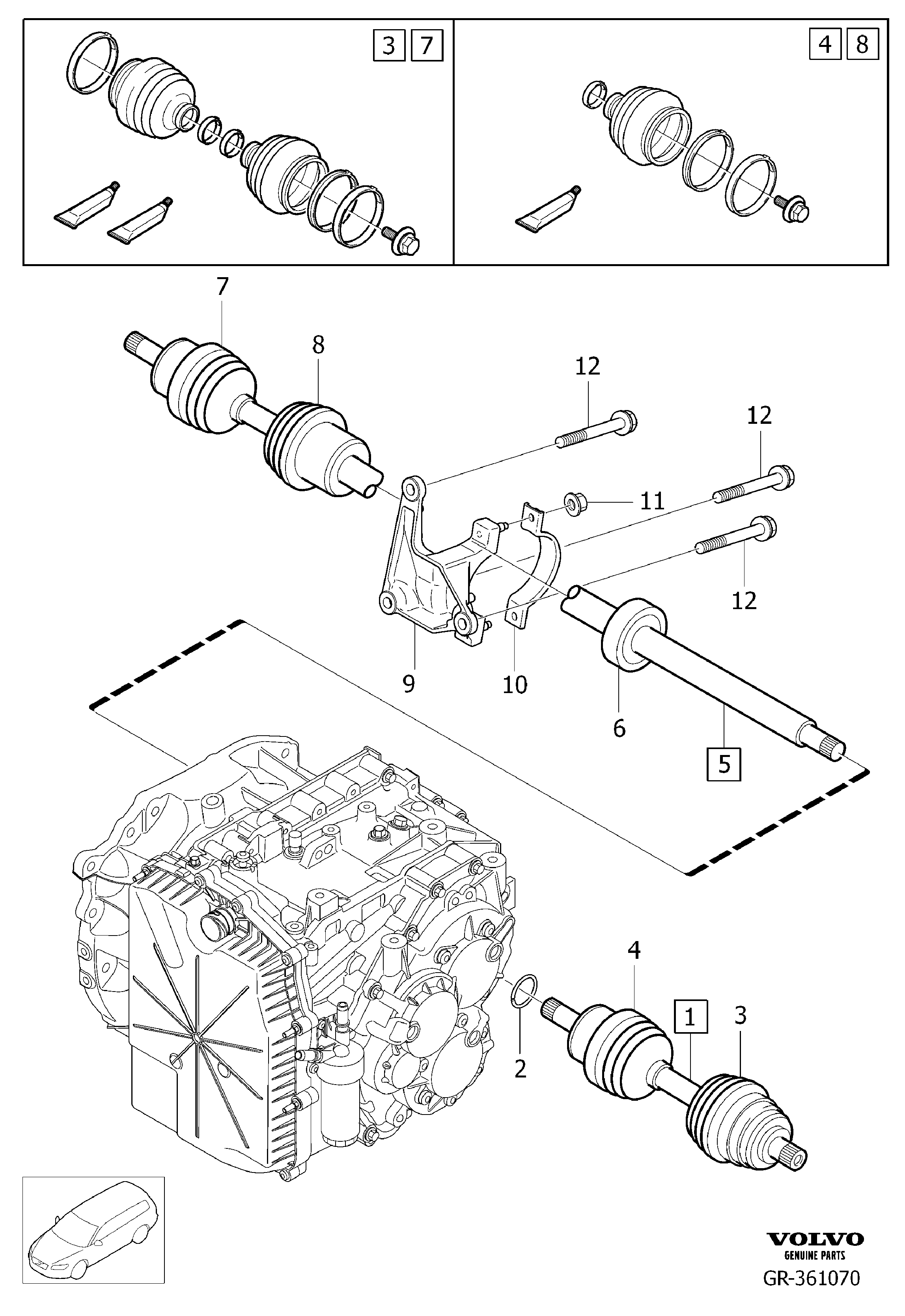 3 7

4 8

7

8

12

12

11

12

9

10

6

5

4

1

3

2

VOLVO
GENUINE PARTS
GR-361070