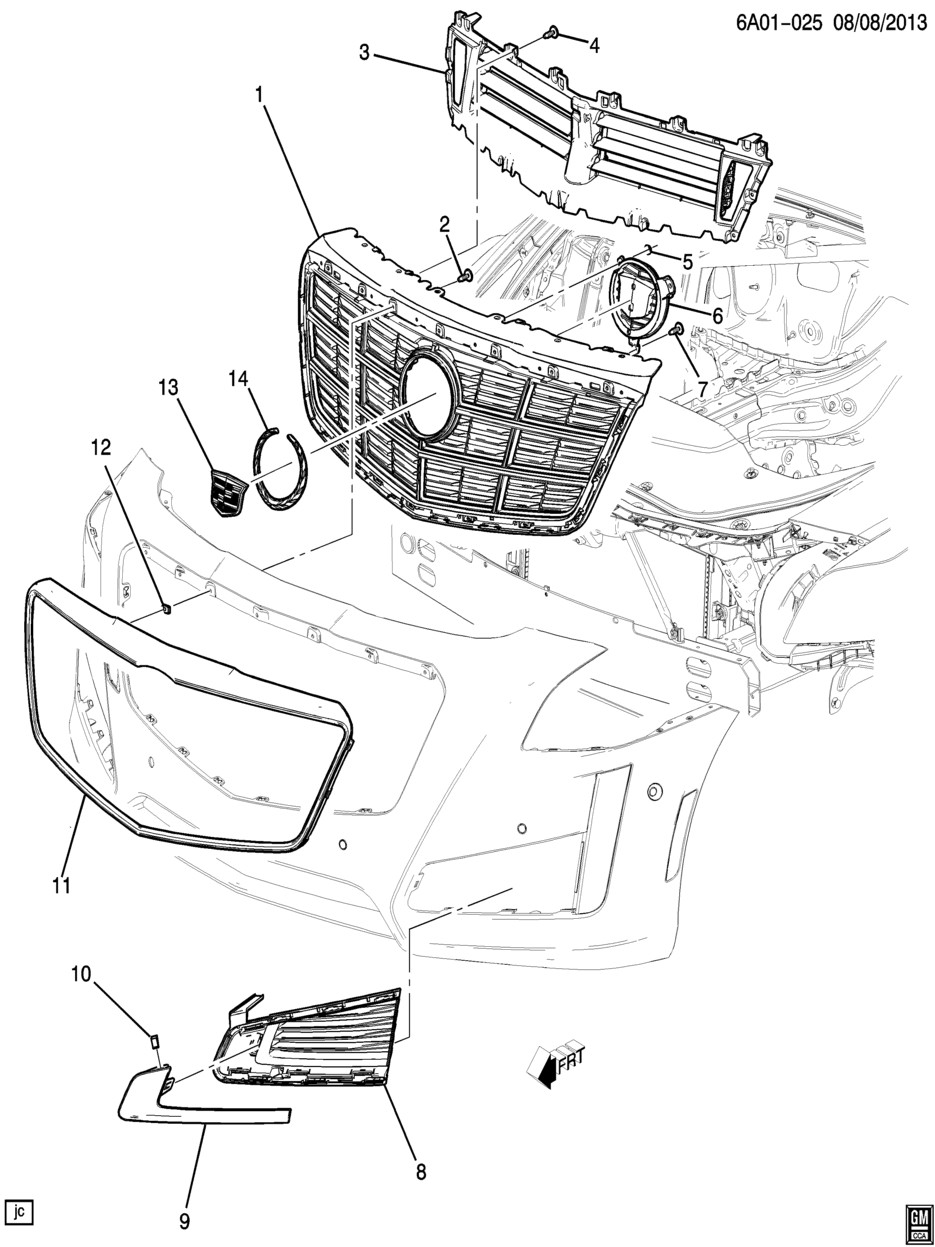 6A01-025 08/08/2013

3
4
1
2
5
6
7
13
14
12
11
10
FRT
8
9
jc
GM
CCA