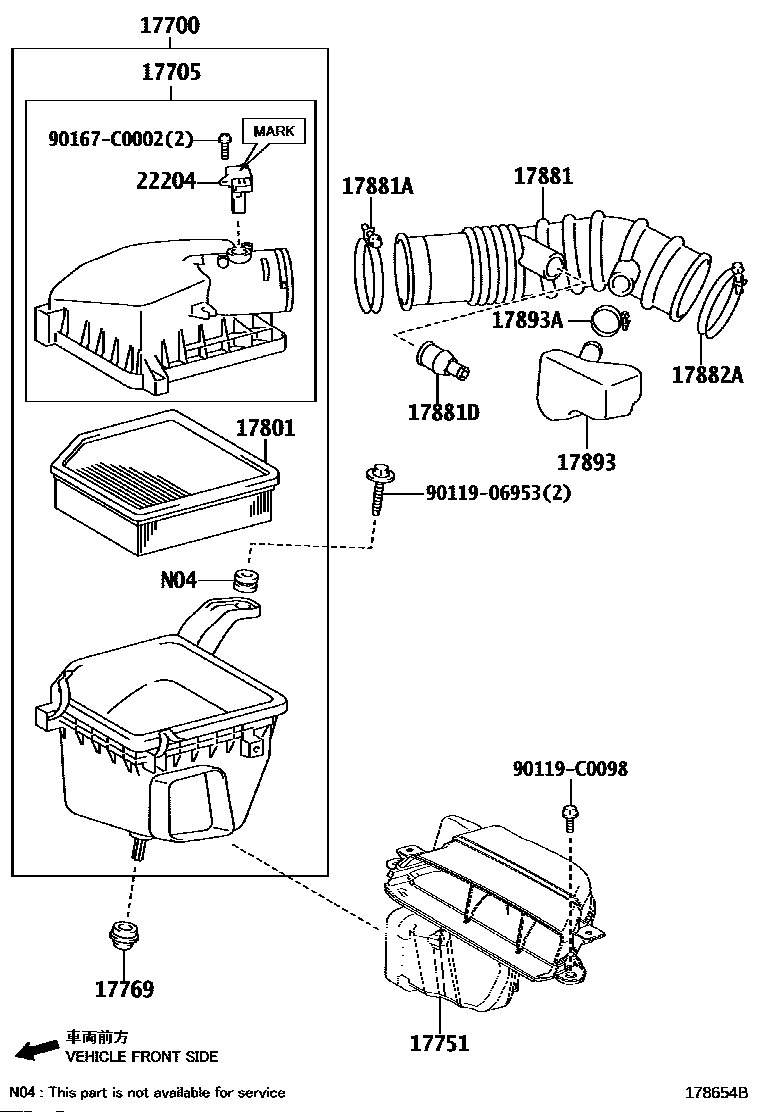 17700
17705
90167-C0002(2)
MARK
22204
17881A
17881
17893A
17882A
17881D
17893
17801
90119-06953(2)
N04
90119-C0098
17769
17751
車両前方
VEHICLE FRONT SIDE
N04 : This part is not available for service
178654B