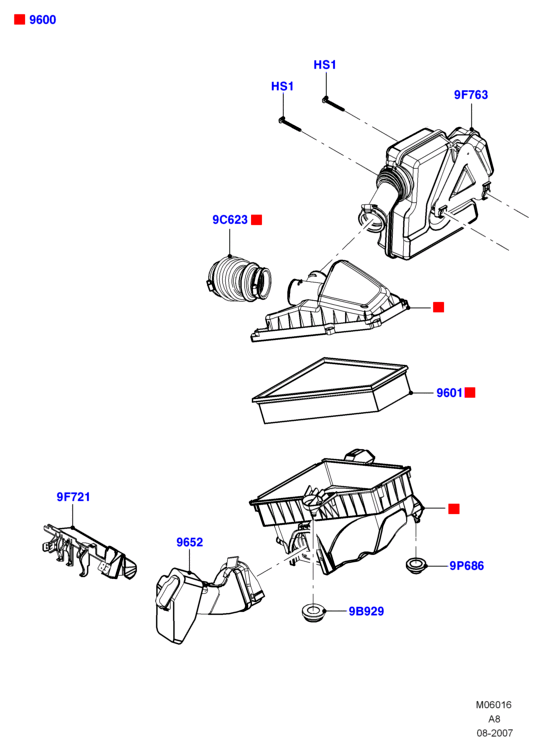 9600

HS1

HS1

9F763

9C623

9601

9F721

9652

9P686

9B929

M06016
A8
08-2007