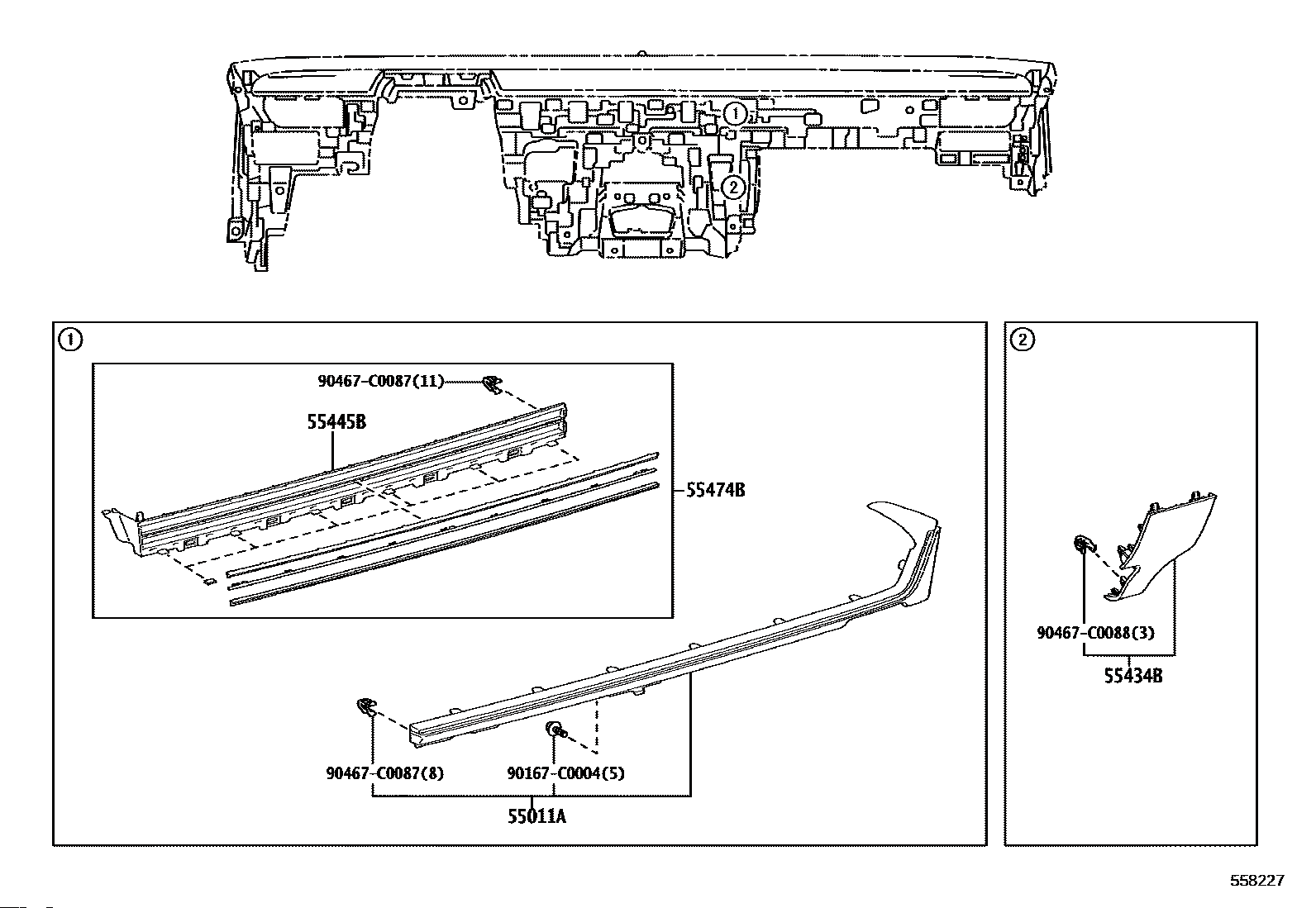 ①
②
①
90467-C0087(11)
55445B
55474B
90467-C0087(8)
90167-C0004(5)
55011A
②
90467-C0088(3)
55434B
558227