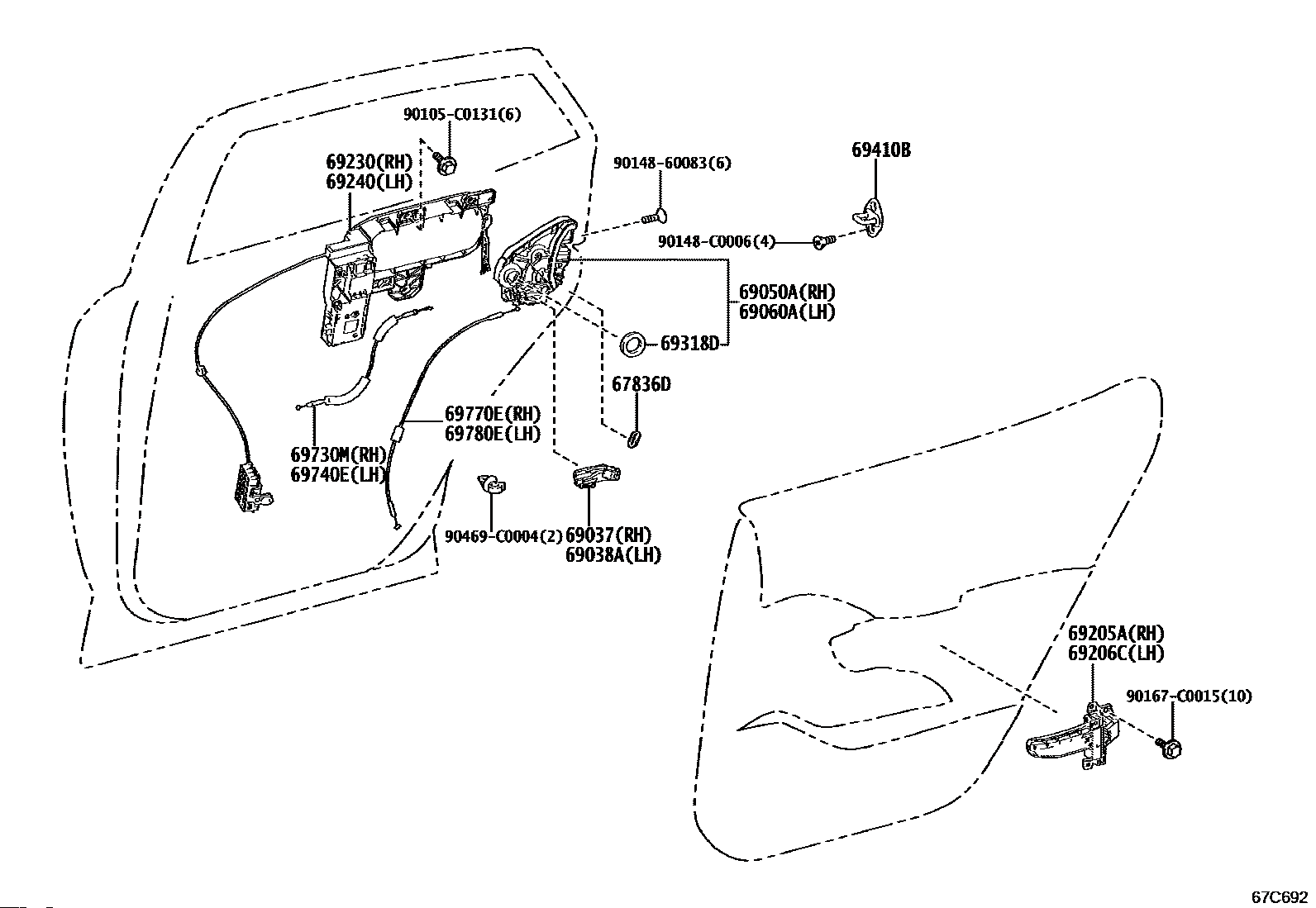 90105-C0131(6)

69230(RH)
69240(LH)

90148-60083(6)

69410B

90148-C0006(4)

69050A(RH)
69060A(LH)

69318D

67836D

69770E(RH)
69780E(LH)

69730M(RH)
69740E(LH)

90469-C0004(2)

69037(RH)
69038A(LH)

69205A(RH)
69206C(LH)

90167-C0015(10)

67C692