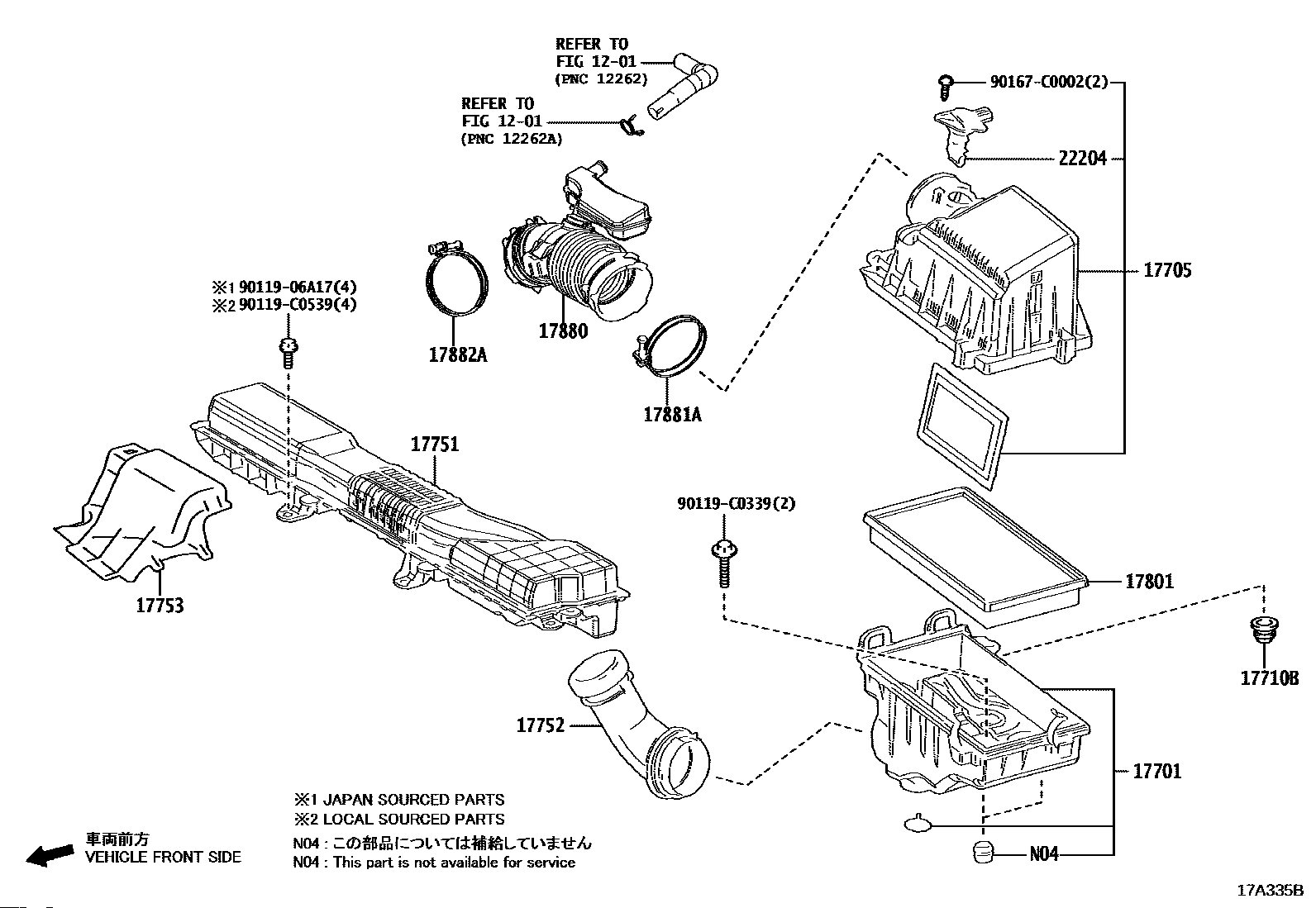 REFER TO
FIG 12-01
(PNC 12262)

REFER TO
FIG 12-01
(PNC 12262A)

90167-C0002(2)

22204

17705

※1 90119-06A17(4)
※2 90119-C0539(4)

17882A

17880

17881A

17751

17753

90119-C0339(2)

17801

17710B

17752

17701

N04

※1 JAPAN SOURCED PARTS
※2 LOCAL SOURCED PARTS
N04 : この部品については補給していません
N04 : This part is not available for service

車両前方
VEHICLE FRONT SIDE

17A335B